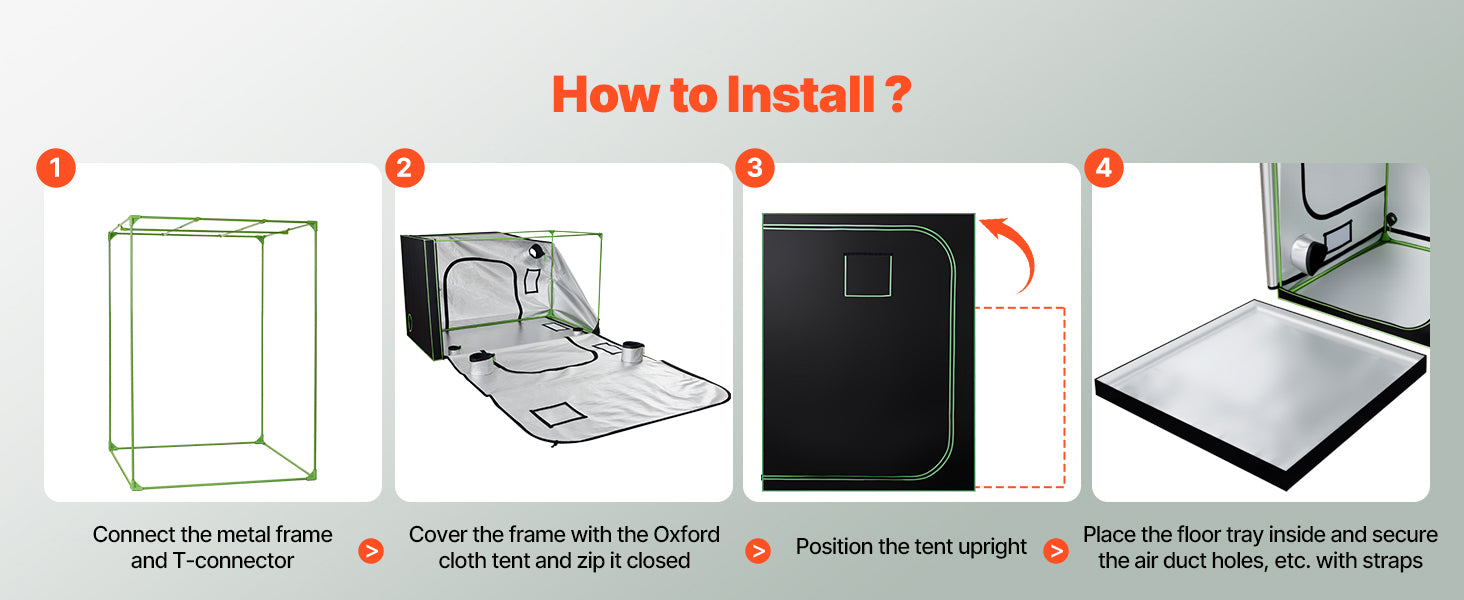 How to Install ?

1

2

3

4

Connect the metal frame and T-connector

>

Cover the frame with the Oxford cloth tent and zip it closed

>

Position the tent upright

>

Place the floor tray inside and secure the air duct holes, etc. with straps