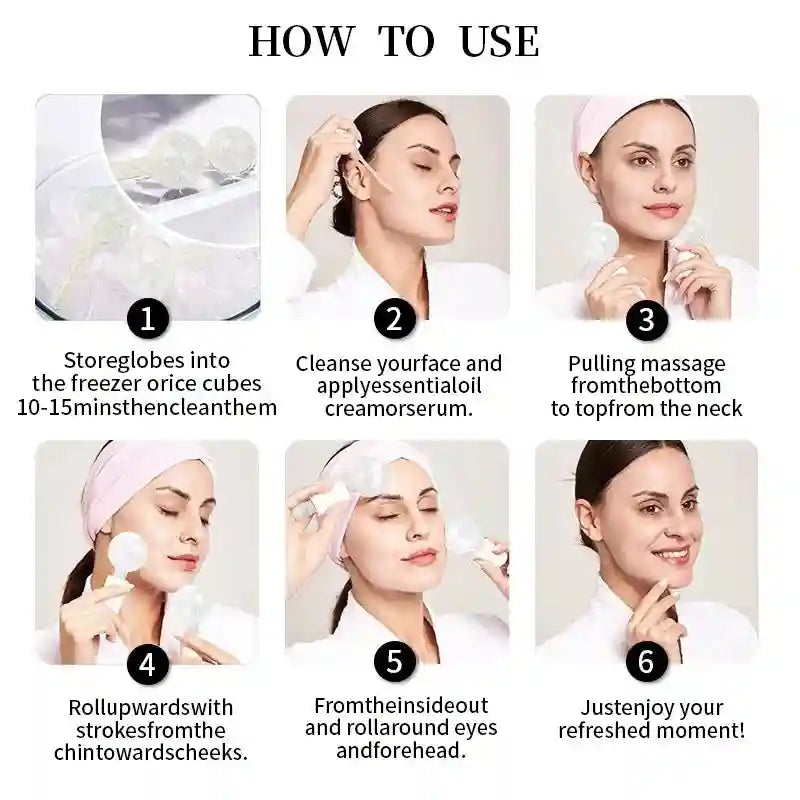 HOW TO USE

1
Storeglobes into the freezer orice cubes 10-15minsthencleanthem

2
Cleanse yourface and applyessentialoil creamorserum.

3
Pulling massage fromthebottom to topfrom the neck

4
Rollupwardswith strokesfromthe chintowardscheeks.

5
Fromtheinsideout and rollaround eyes andforehead.

6
Justenjoy your refreshed moment!