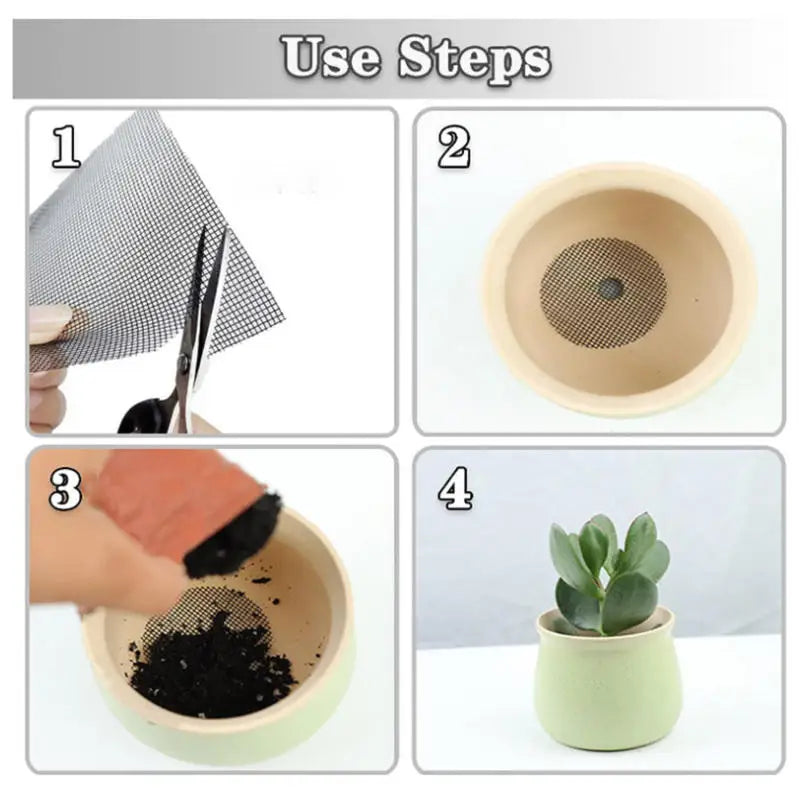 Use Steps

1

2

3

4