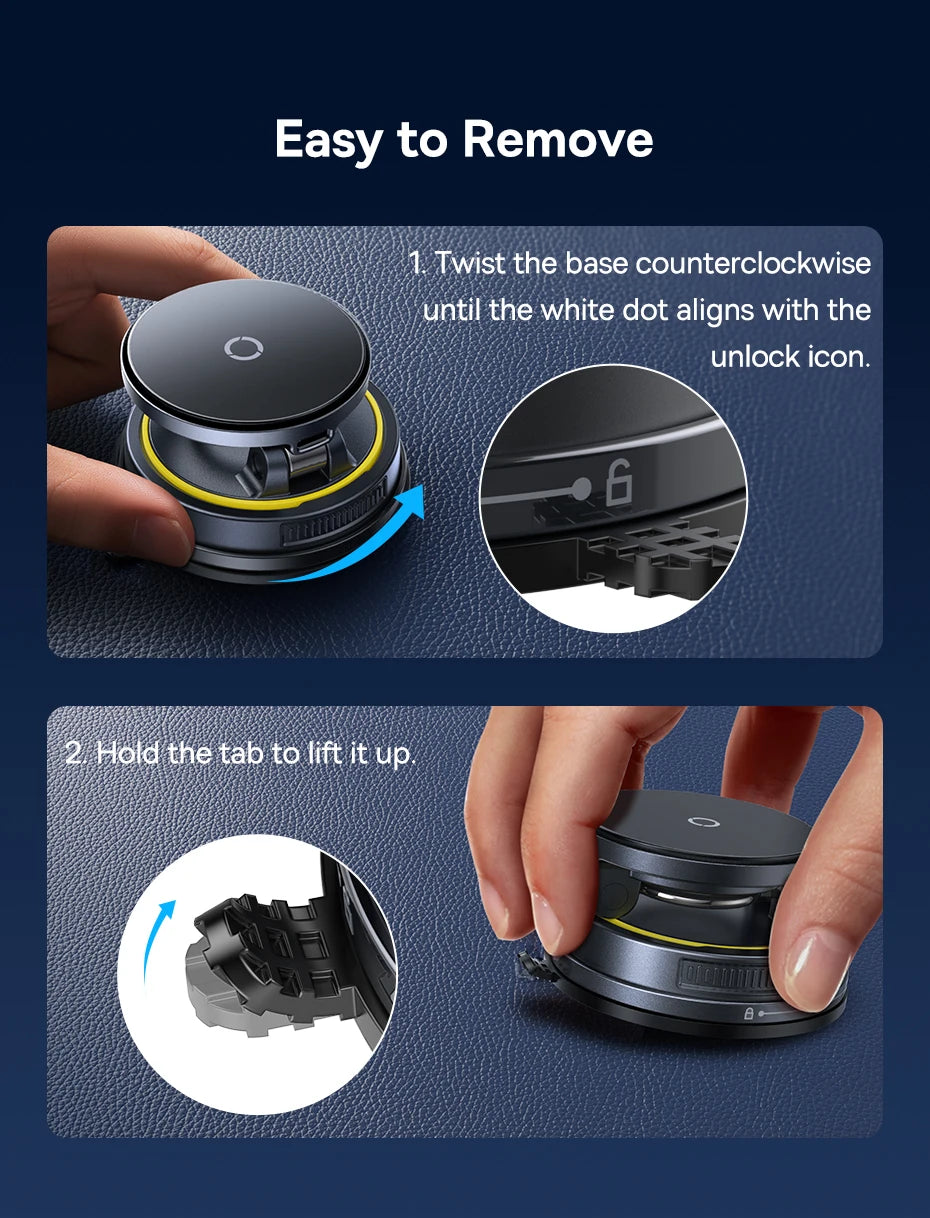 Easy to Remove

1. Twist the base counterclockwise until the white dot aligns with the unlock icon.

2. Hold the tab to lift it up.