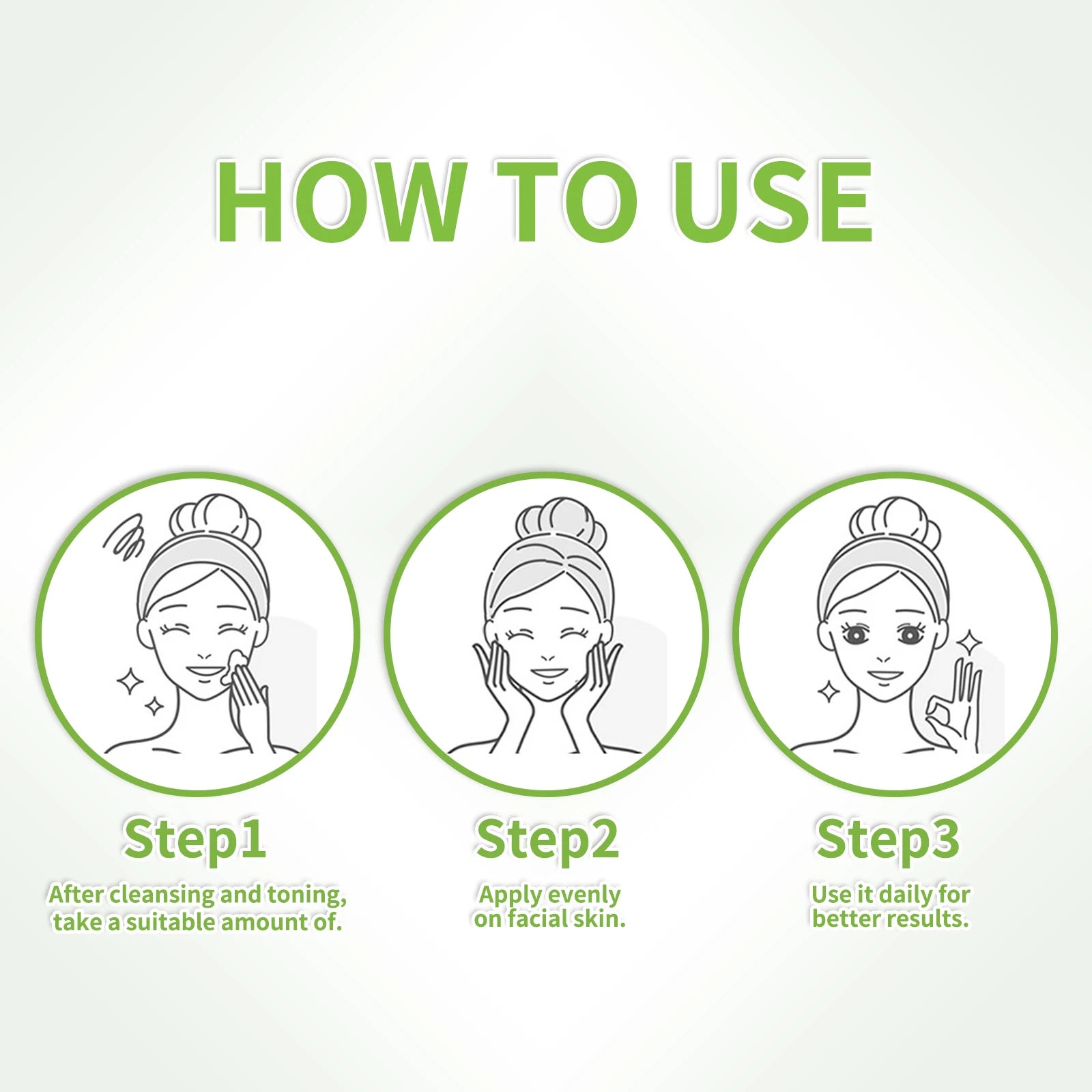 HOW TO USE

Step1
After cleansing and toning, take a suitable amount of.

Step2
Apply evenly on facial skin.

Step3
Use it daily for better results.