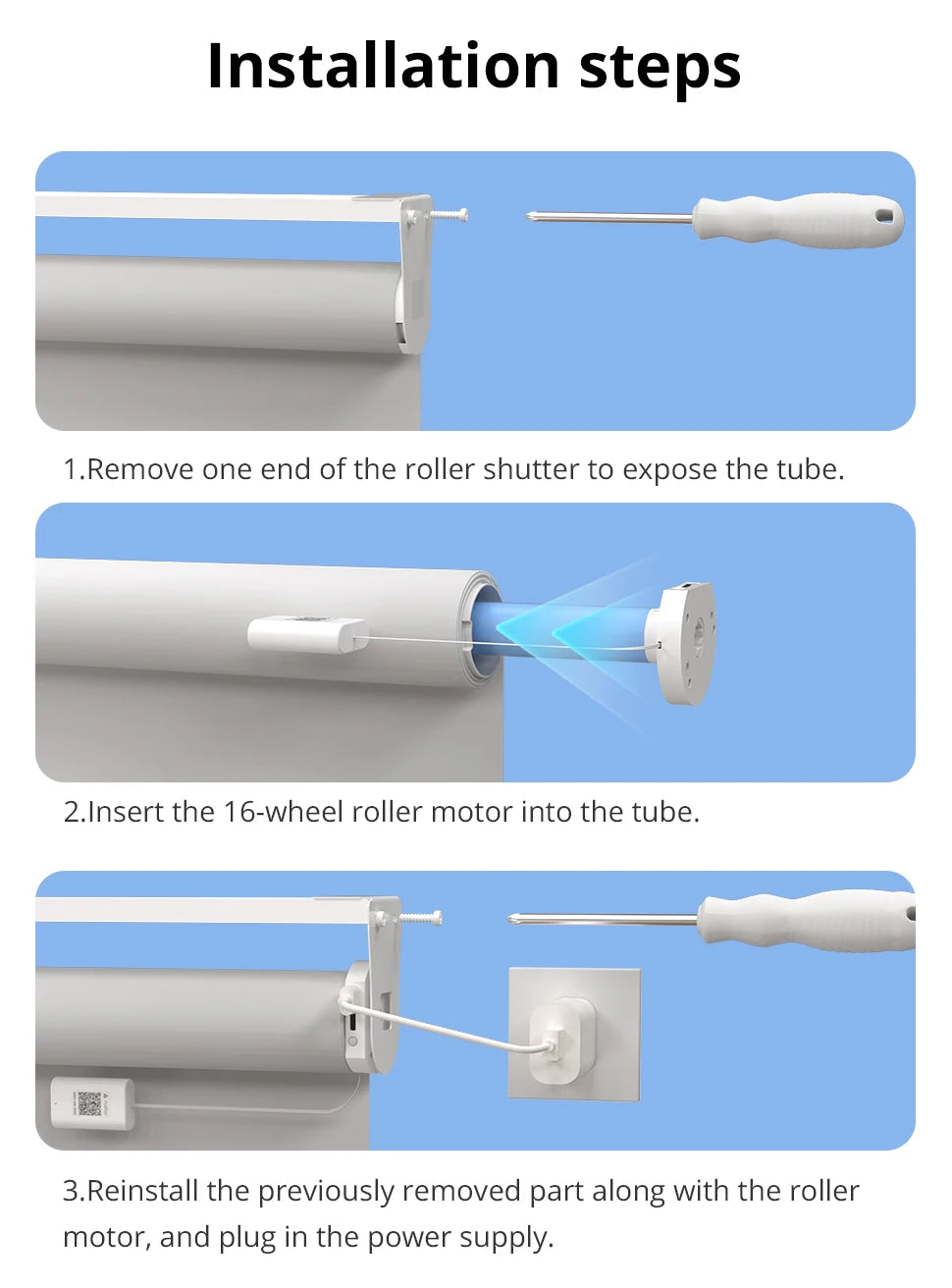 Installation steps

1.Remove one end of the roller shutter to expose the tube.

2.Insert the 16-wheel roller motor into the tube.

3.Reinstall the previously removed part along with the roller motor, and plug in the power supply.