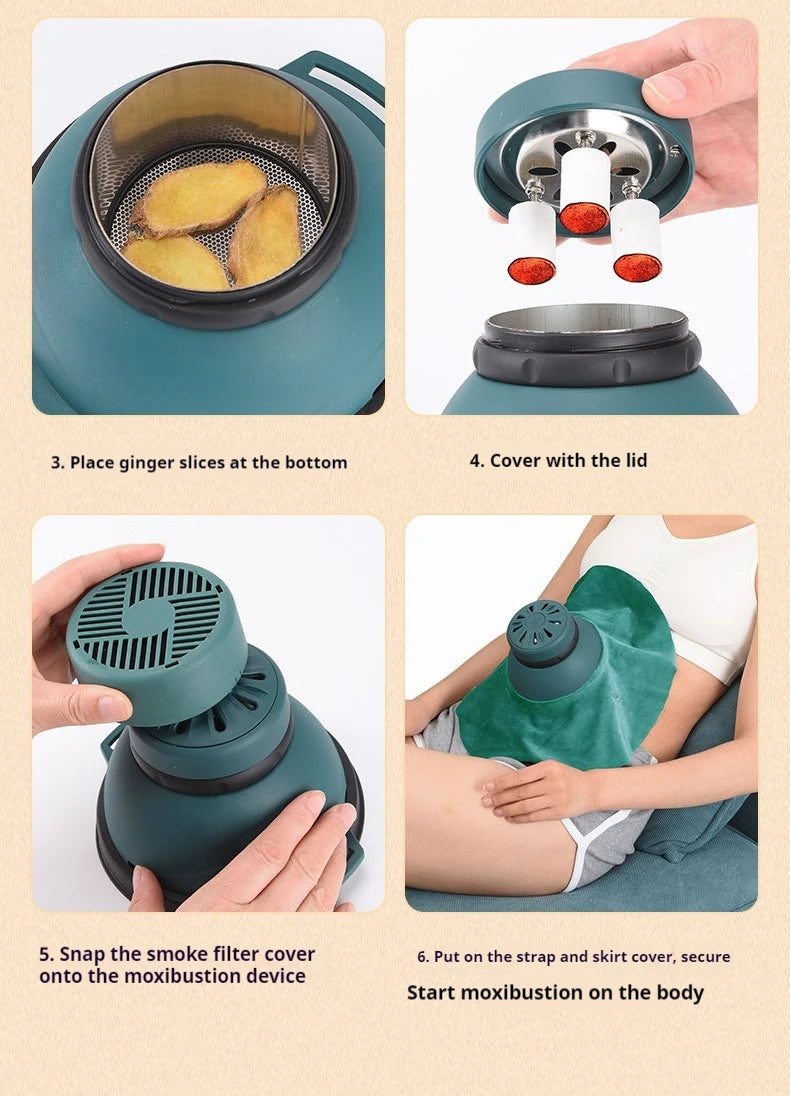 3. Place ginger slices at the bottom

4. Cover with the lid

5. Snap the smoke filter cover onto the moxibustion device

6. Put on the strap and skirt cover, secure

Start moxibustion on the body