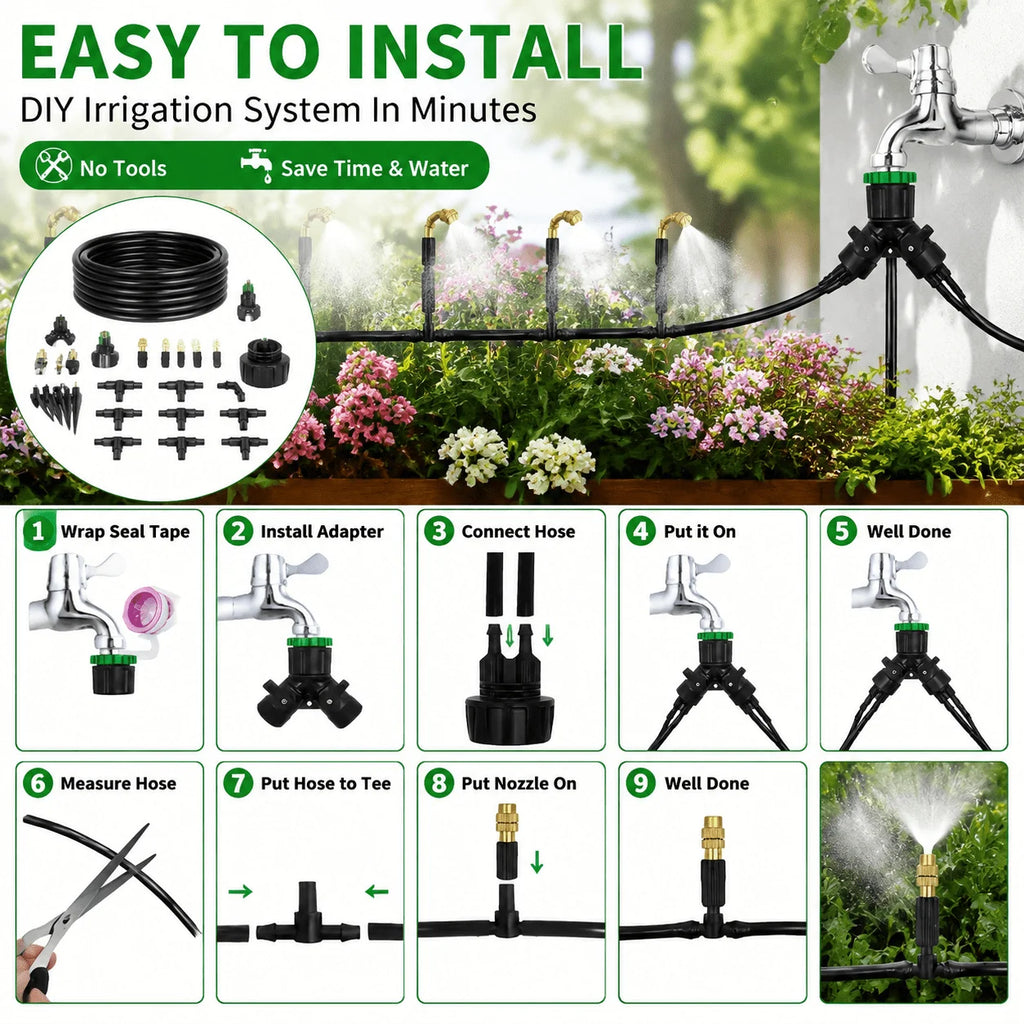 EASY TO INSTALL
DIY Irrigation System In Minutes

No Tools
Save Time & Water

1 Wrap Seal Tape
2 Install Adapter
3 Connect Hose
4 Put it On
5 Well Done
6 Measure Hose
7 Put Hose to Tee
8 Put Nozzle On
9 Well Done