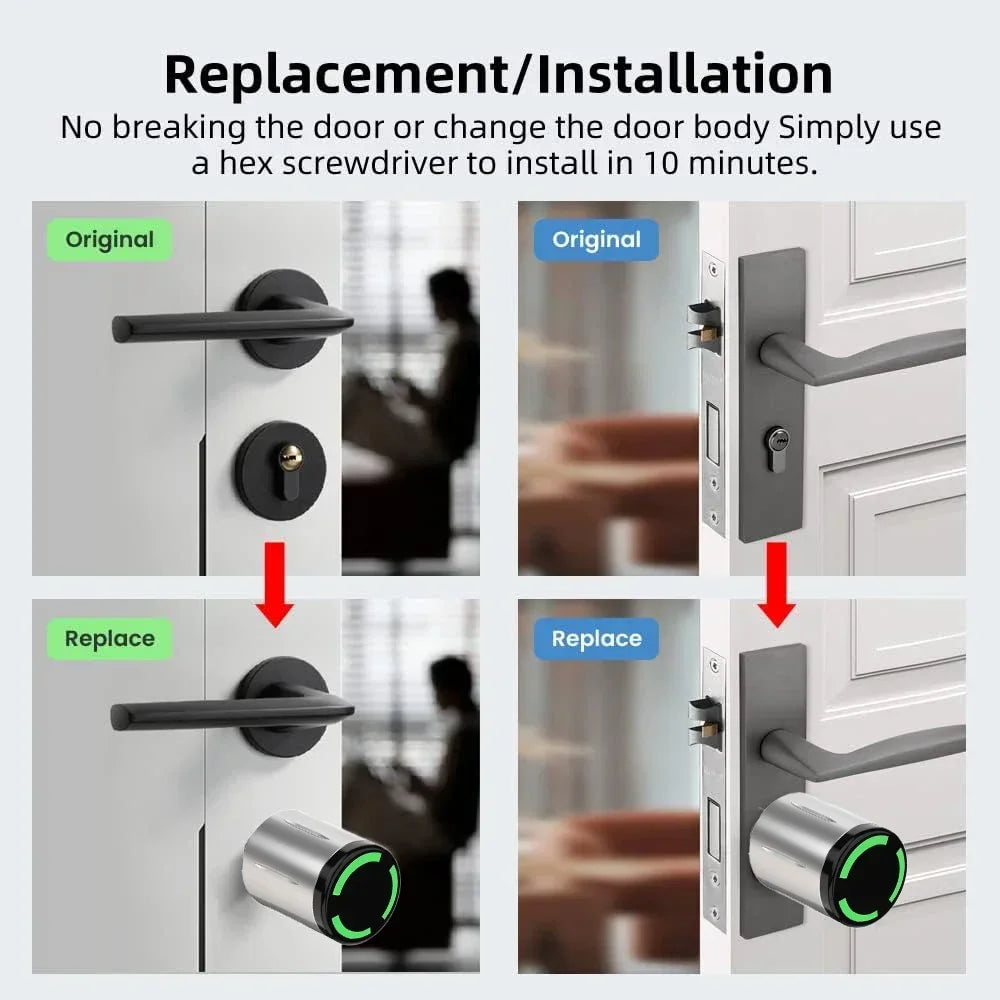 Replacement/Installation

No breaking the door or change the door body Simply use a hex screwdriver to install in 10 minutes.

Original

Original

Replace

Replace