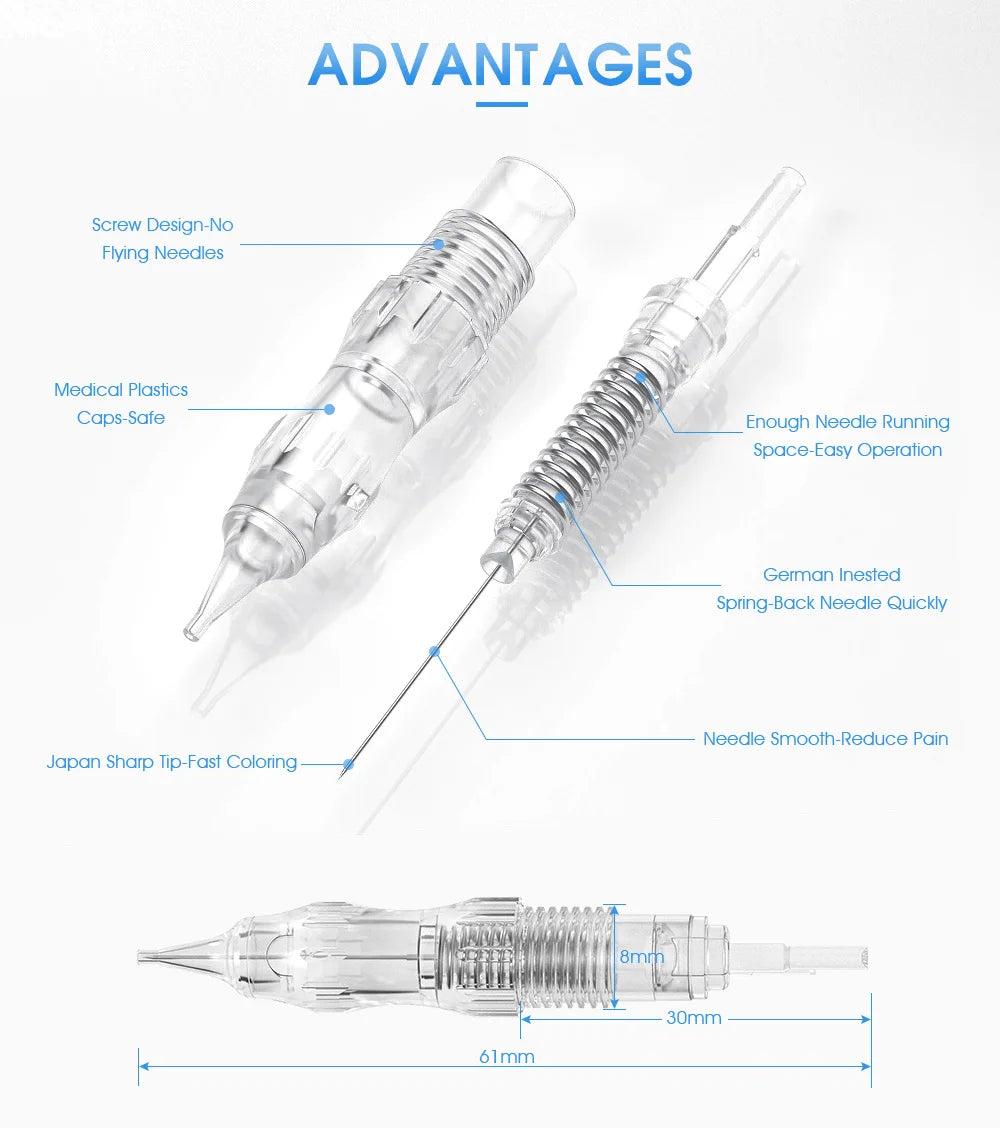 ADVANTAGES

Screw Design-No Flying Needles

Medical Plastics Caps-Safe

Enough Needle Running Space-Easy Operation

German Inested Spring-Back Needle Quickly

Needle Smooth-Reduce Pain

Japan Sharp Tip-Fast Coloring

8mm

30mm

61mm