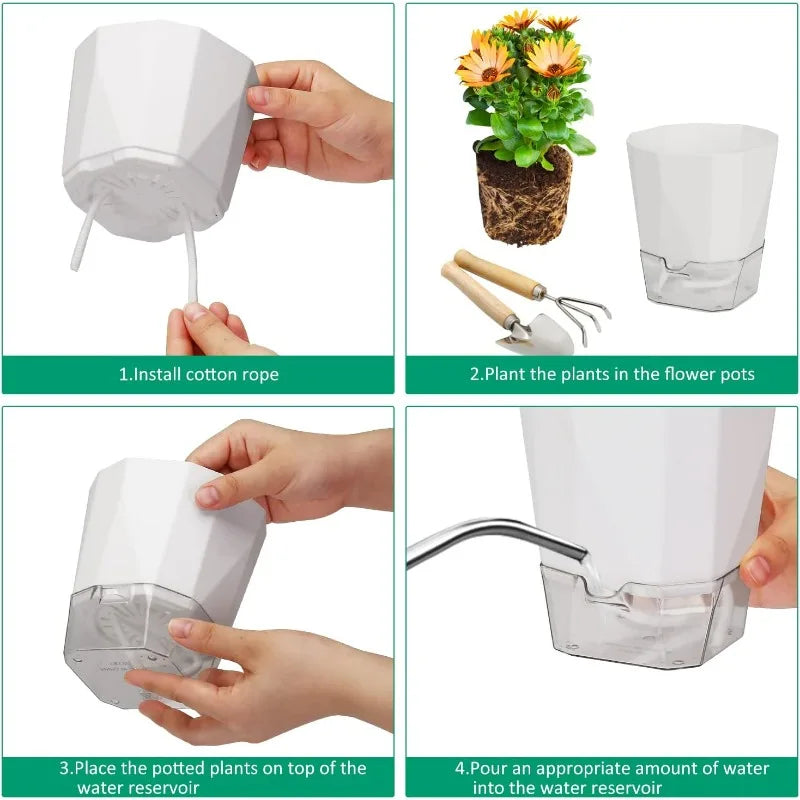 1.Install cotton rope

2.Plant the plants in the flower pots

3.Place the potted plants on top of the water reservoir

4.Pour an appropriate amount of water into the water reservoir