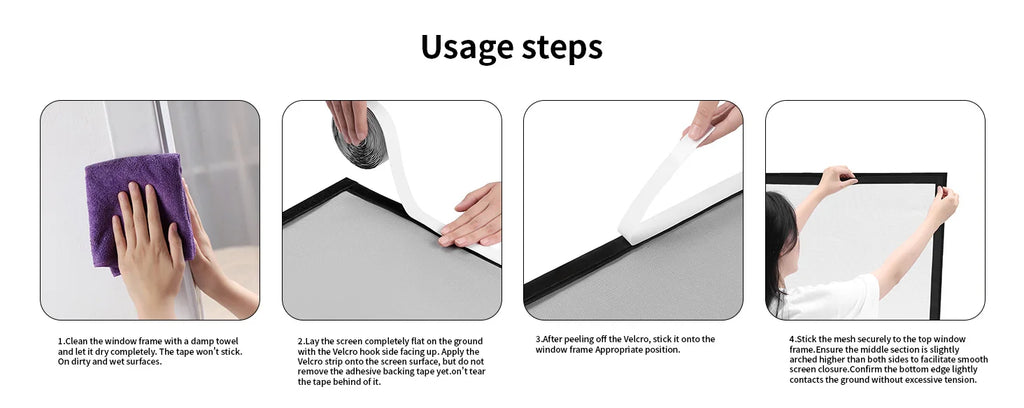 Usage steps

1.Clean the window frame with a damp towel and let it dry completely. The tape won't stick. On dirty and wet surfaces.

2.Lay the screen completely flat on the ground with the Velcro hook side facing up. Apply the Velcro strip onto the screen surface, but do not remove the adhesive backing tape yet.on't tear the tape behind of it.

3.After peeling off the Velcro, stick it onto the window frame Appropriate position.

4.Stick the mesh securely to the top window frame.Ensure the middle section is slightly arched higher than both sides to facilitate smooth screen closure.Confirm the bottom edge lightly contacts the ground without excessive tension.