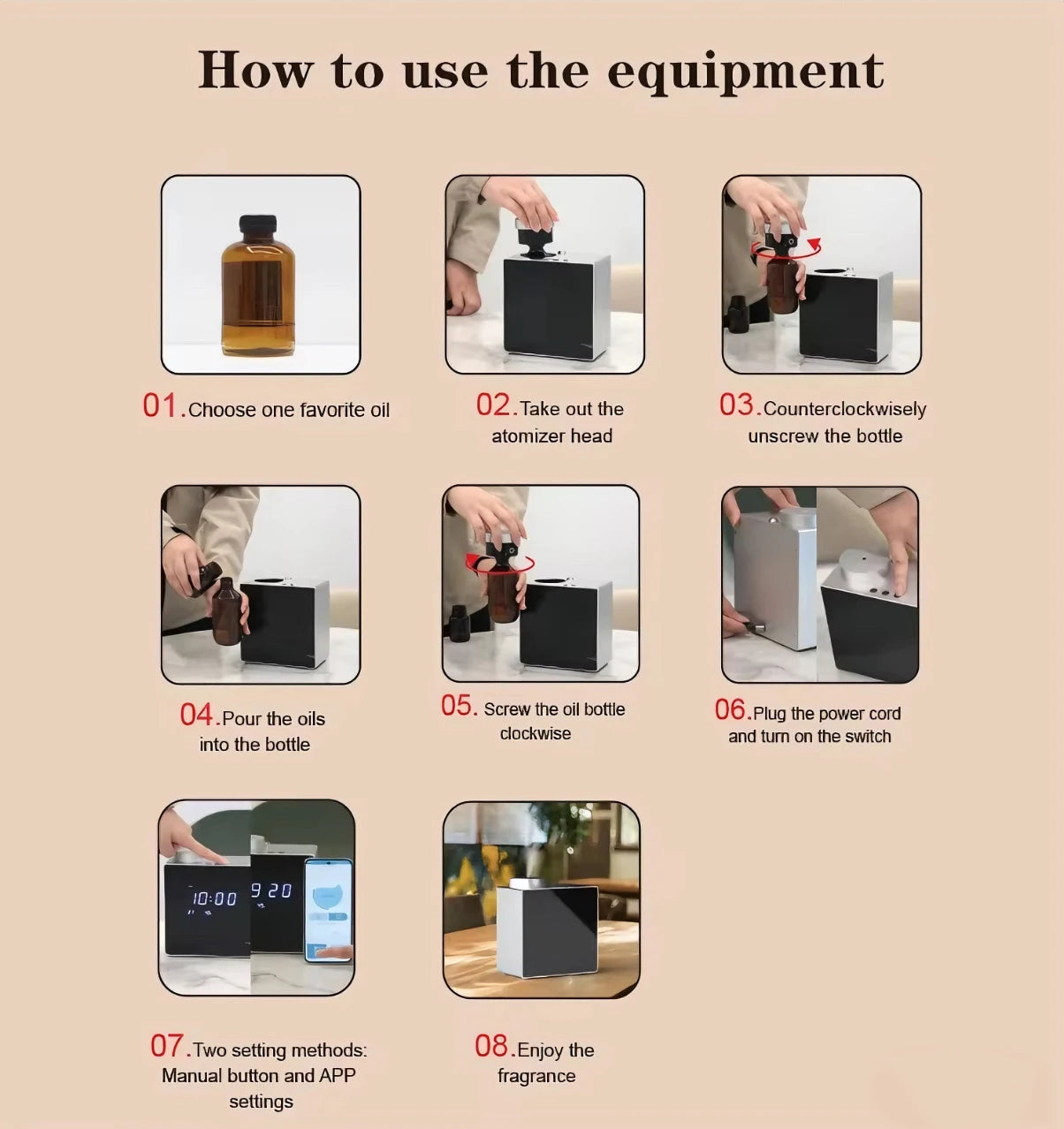 How to use the equipment

01.Choose one favorite oil

02.Take out the atomizer head

03.Counterclockwisely unscrew the bottle

04.Pour the oils into the bottle

05. Screw the oil bottle clockwise

06.Plug the power cord and turn on the switch

10:00

9 20

07.Two setting methods: Manual button and APP settings

08.Enjoy the fragrance