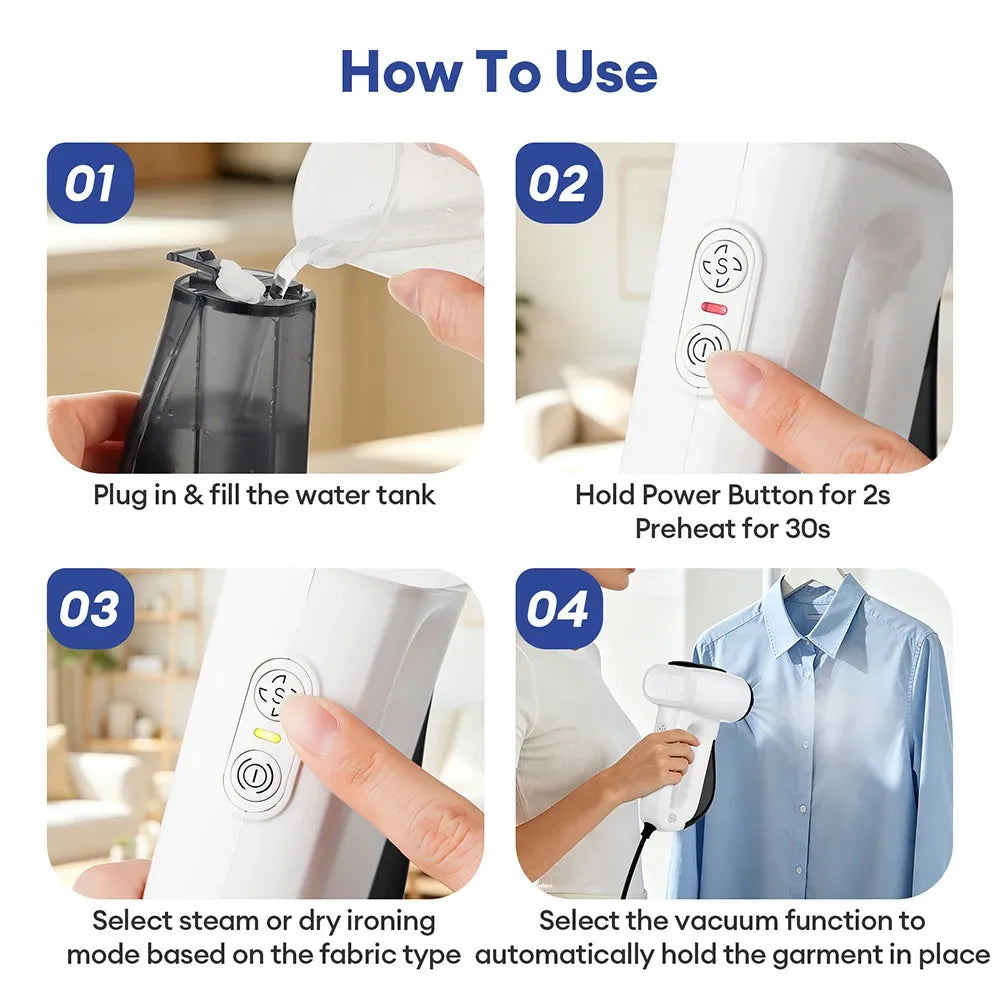 How To Use

01

Plug in & fill the water tank

02

Hold Power Button for 2s
Preheat for 30s

03

Select steam or dry ironing mode based on the fabric type

04

Select the vacuum function to automatically hold the garment in place