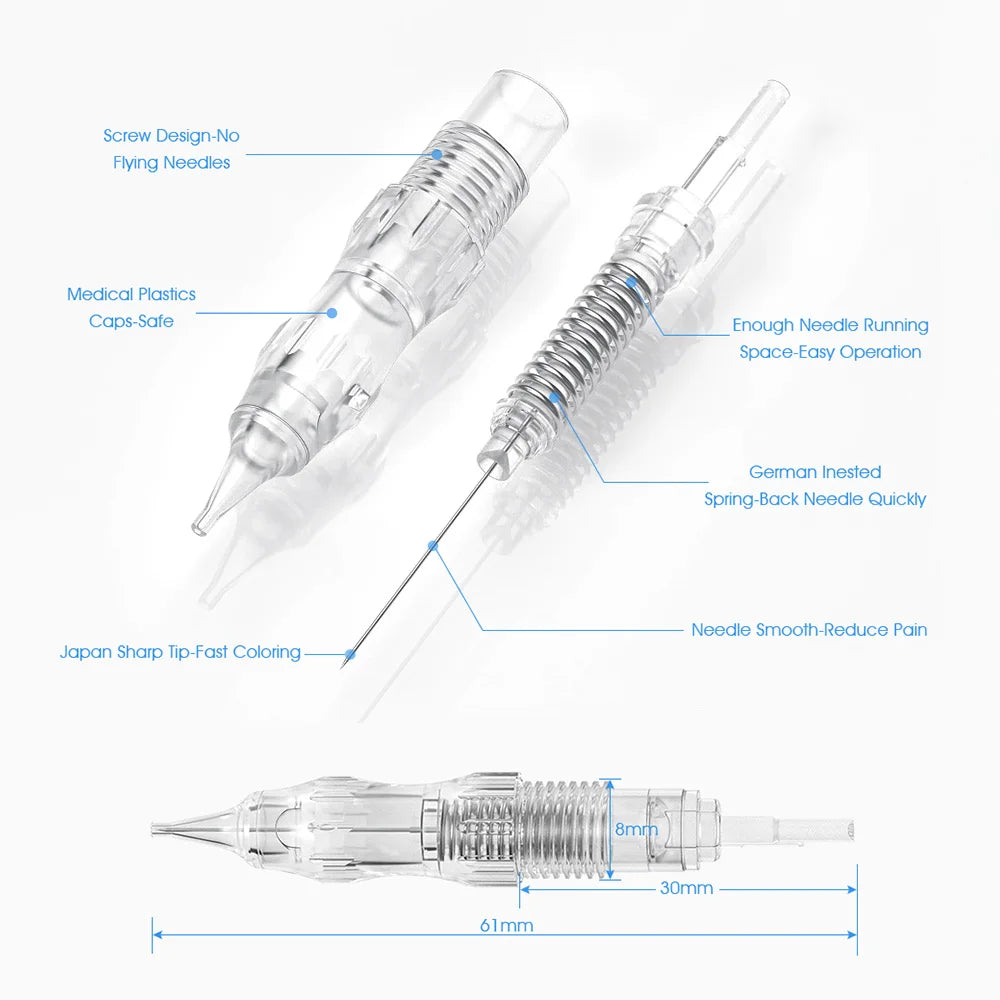 Screw Design-No Flying Needles

Medical Plastics Caps-Safe

Enough Needle Running Space-Easy Operation

German Inested Spring-Back Needle Quickly

Needle Smooth-Reduce Pain

Japan Sharp Tip-Fast Coloring

8mm

30mm

61mm