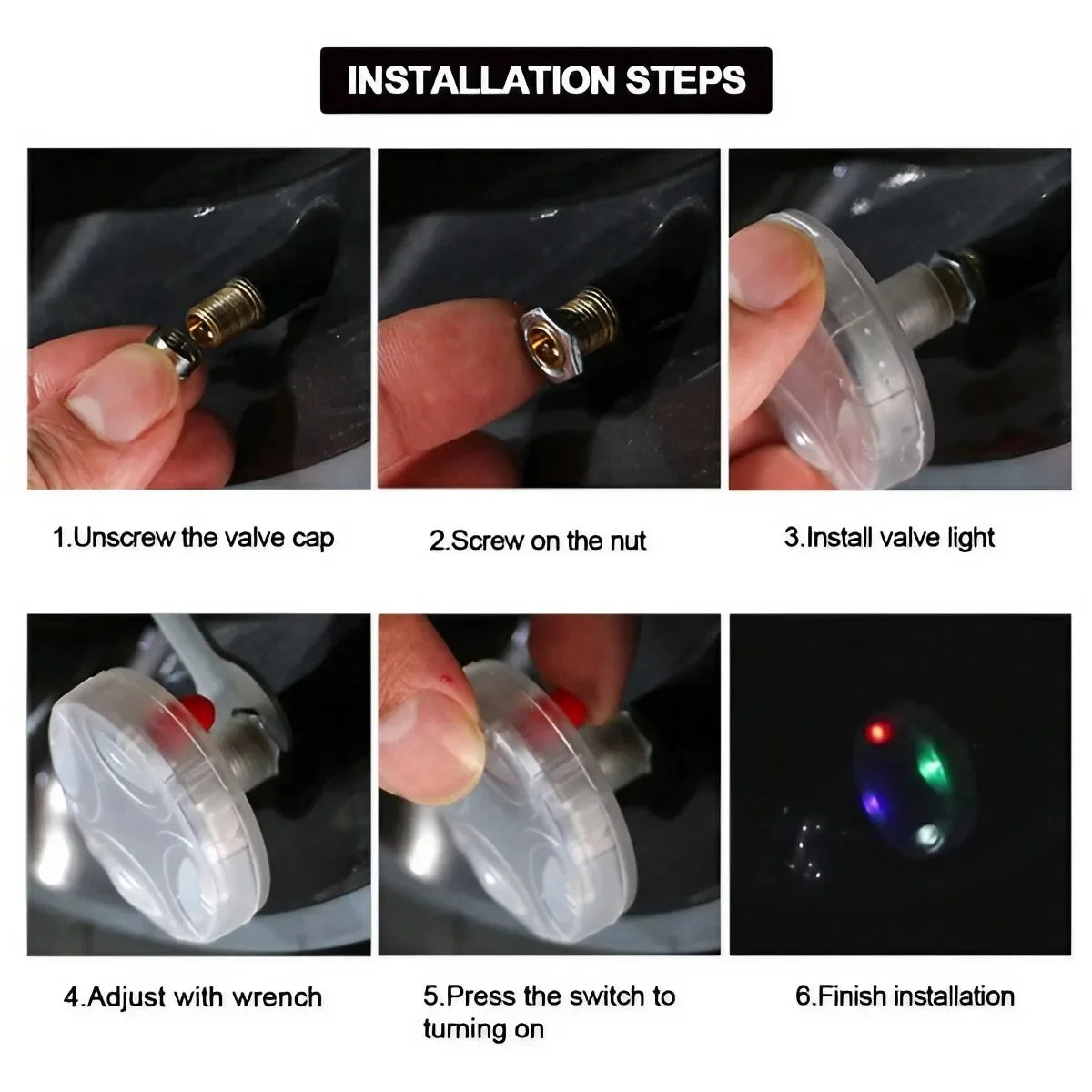 INSTALLATION STEPS

1.Unscrew the valve cap

2.Screw on the nut

3.Install valve light

4.Adjust with wrench

5.Press the switch to turning on

6.Finish installation