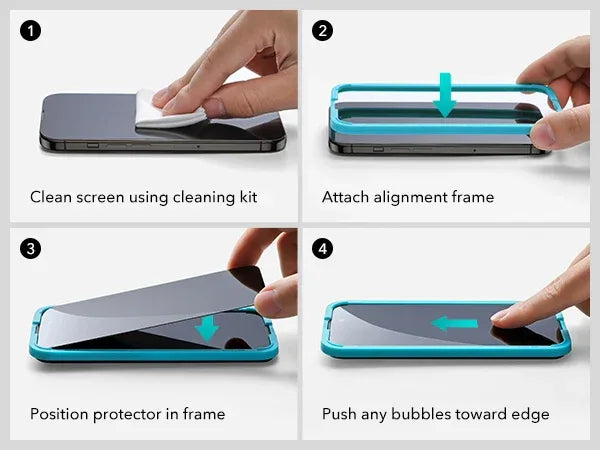 1
Clean screen using cleaning kit

2
Attach alignment frame

3
Position protector in frame

4
Push any bubbles toward edge