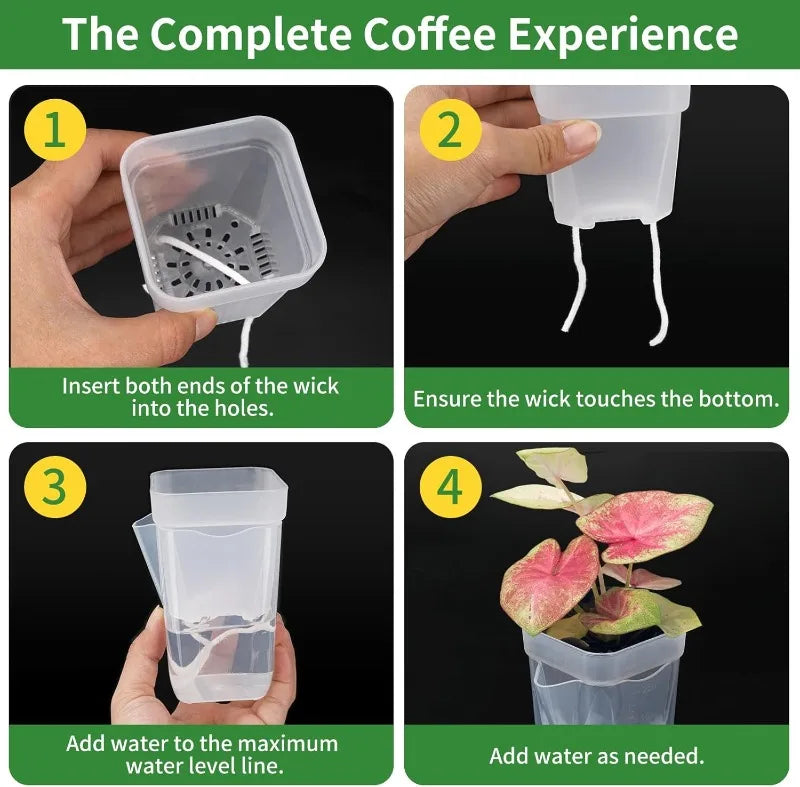 The Complete Coffee Experience

1

Insert both ends of the wick into the holes.

2

Ensure the wick touches the bottom.

3

Add water to the maximum water level line.

4

Add water as needed.