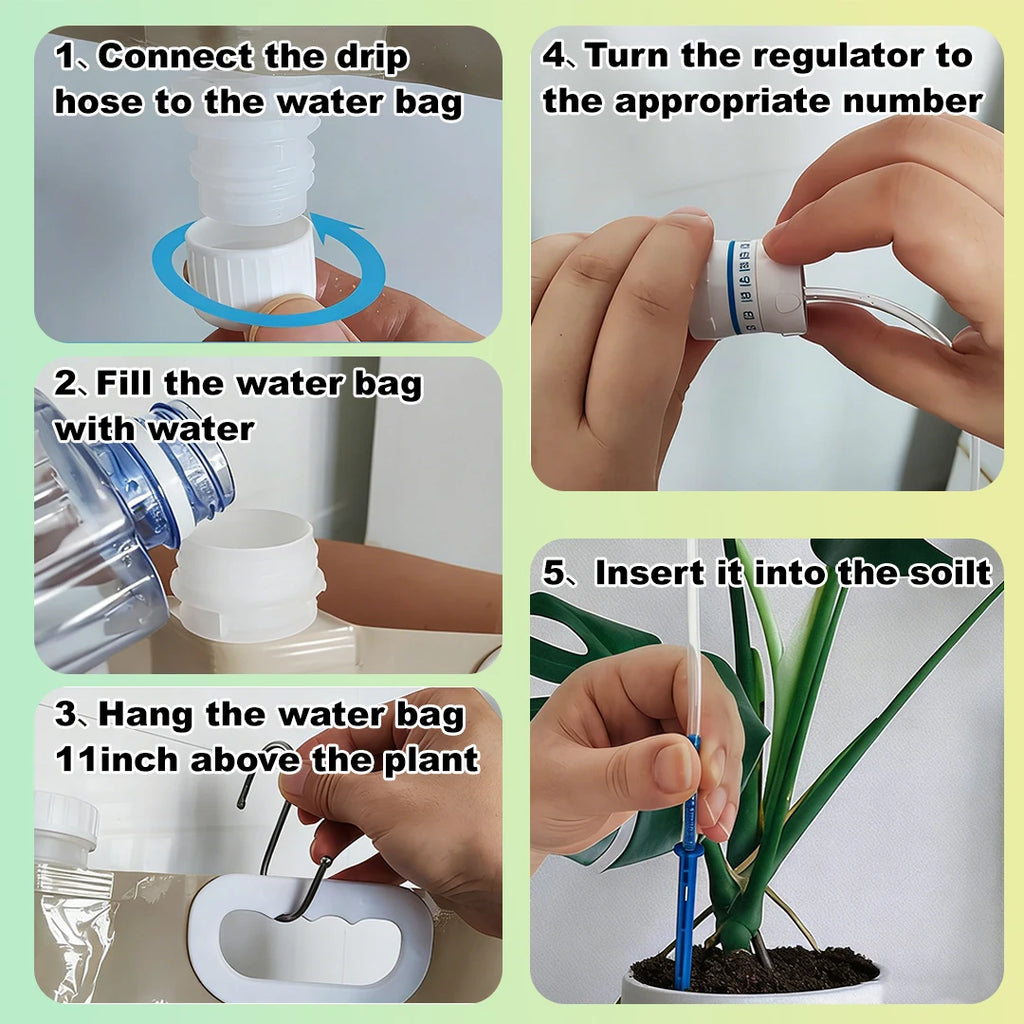 1、Connect the drip hose to the water bag

2、Fill the water bag with water

3、Hang the water bag 11inch above the plant

4、Turn the regulator to the appropriate number

5、Insert it into the soilt