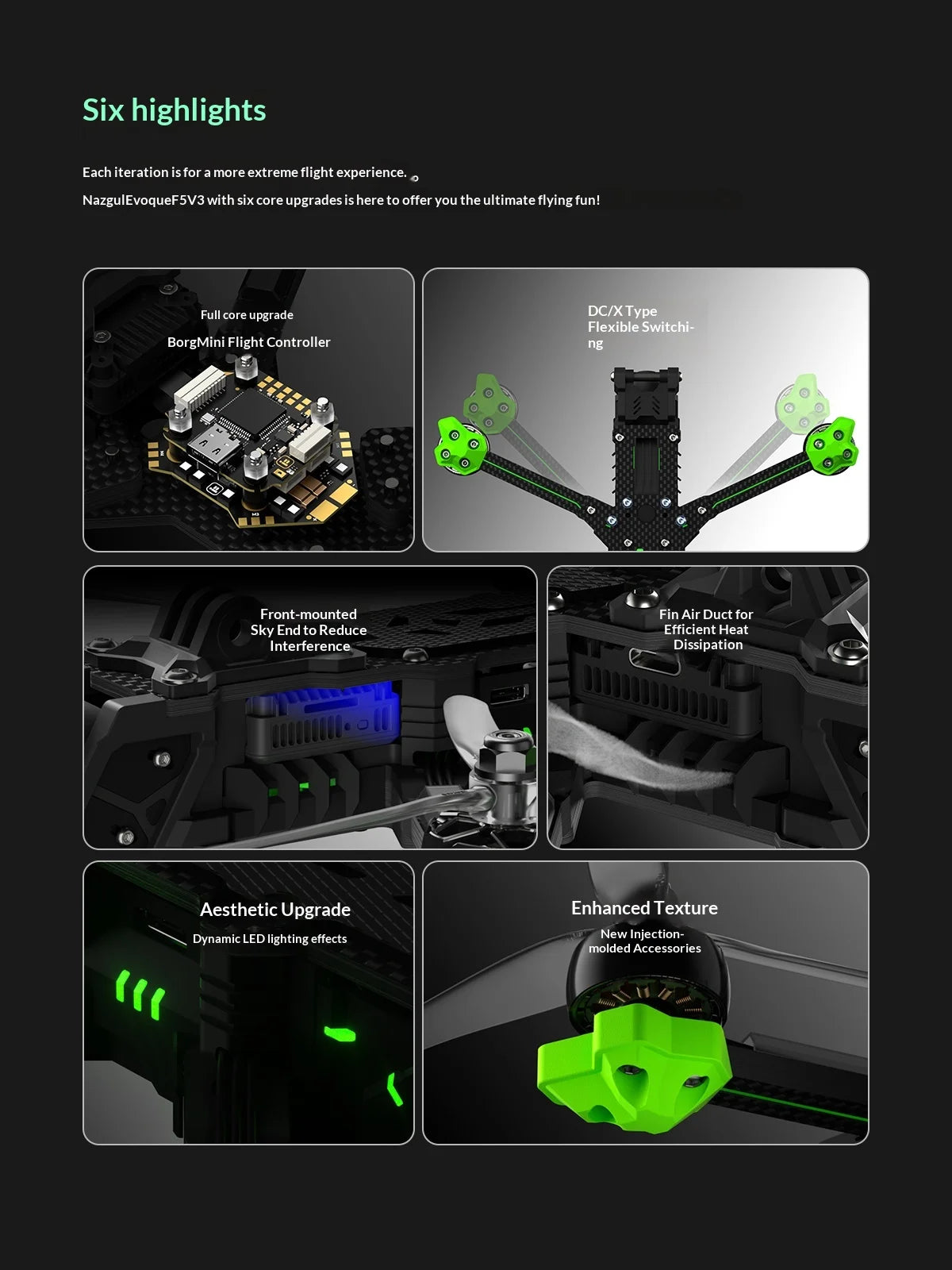 Six highlights

Each iteration is for a more extreme flight experience.

NazgulEvoqueF5V3 with six core upgrades is here to offer you the ultimate flying fun!

Full core upgrade

BorgMini Flight Controller

DC/X Type Flexible Switching

Front-mounted Sky End to Reduce Interference

Fin Air Duct for Efficient Heat Dissipation

Aesthetic Upgrade

Dynamic LED lighting effects

Enhanced Texture

New Injection-molded Accessories