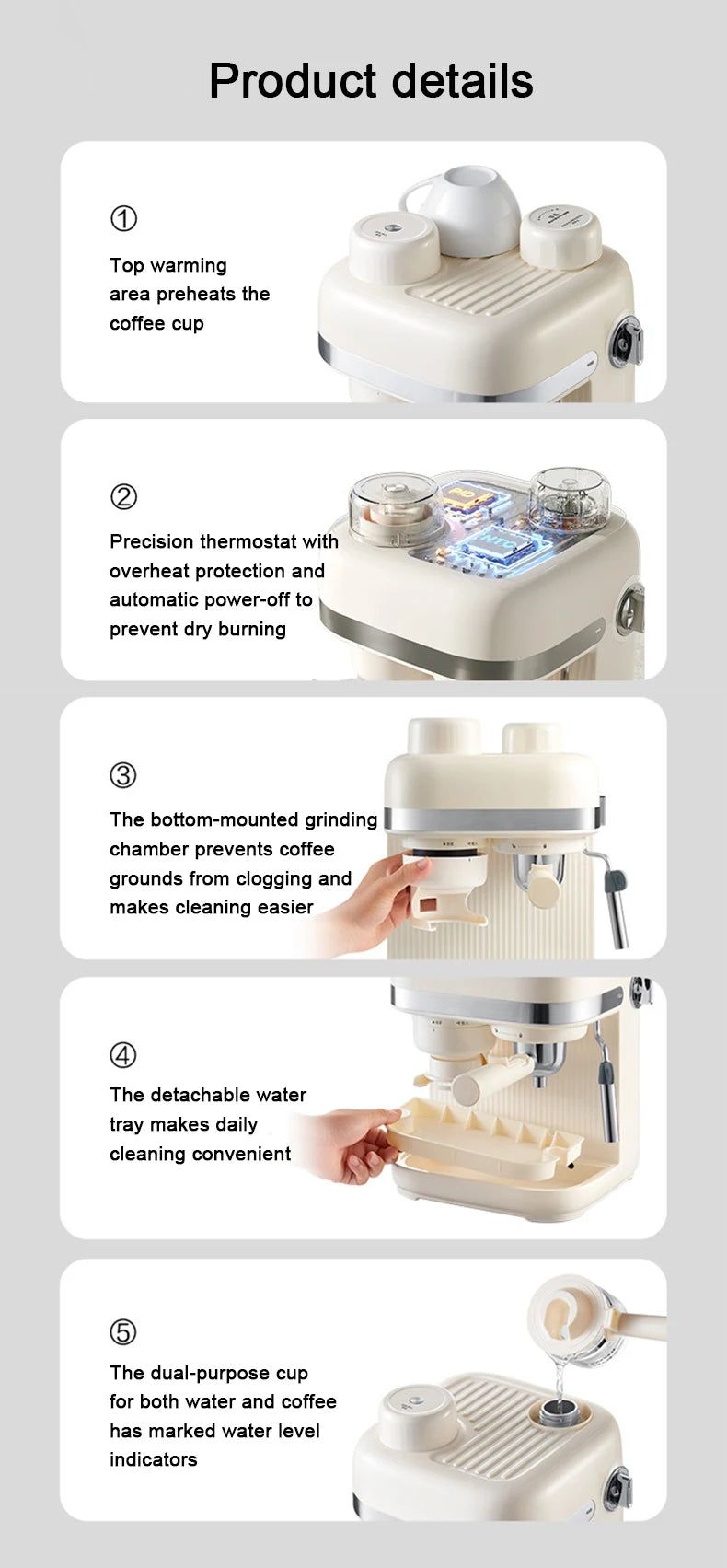 Product details

①

Top warming area preheats the coffee cup

②

Precision thermostat with overheat protection and automatic power-off to prevent dry burning

③

The bottom-mounted grinding chamber prevents coffee grounds from clogging and makes cleaning easier

④

The detachable water tray makes daily cleaning convenient

⑤

The dual-purpose cup for both water and coffee has marked water level indicators