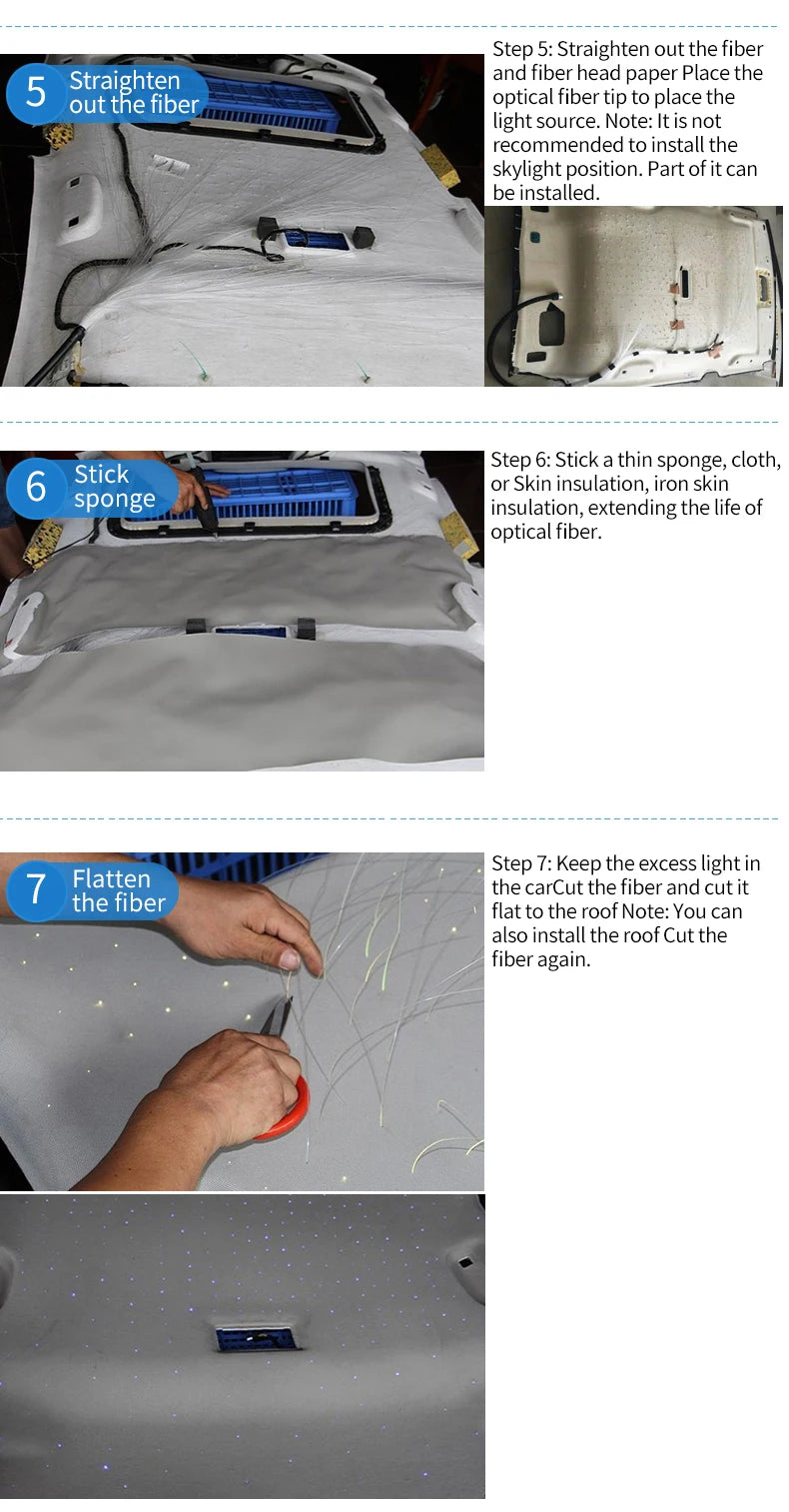 5 Straighten out the fiber

Step 5: Straighten out the fiber and fiber head paper Place the optical fiber tip to place the light source. Note: It is not recommended to install the skylight position. Part of it can be installed.

6 Stick sponge

Step 6: Stick a thin sponge, cloth, or Skin insulation, iron skin insulation, extending the life of optical fiber.

7 Flatten the fiber

Step 7: Keep the excess light in the carCut the fiber and cut it flat to the roof Note: You can also install the roof Cut the fiber again.