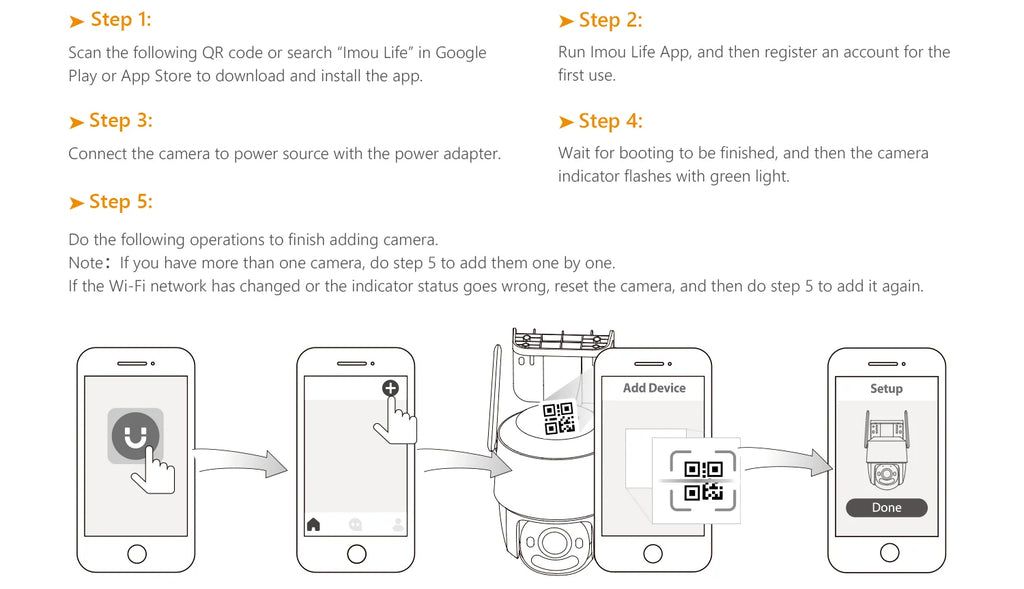 ➤ Step 1:

Scan the following QR code or search "Imou Life" in Google Play or App Store to download and install the app.

➤ Step 2:

Run Imou Life App, and then register an account for the first use.

➤ Step 3:

Connect the camera to power source with the power adapter.

➤ Step 4:

Wait for booting to be finished, and then the camera indicator flashes with green light.

➤ Step 5:

Do the following operations to finish adding camera.
Note: If you have more than one camera, do step 5 to add them one by one.
If the Wi-Fi network has changed or the indicator status goes wrong, reset the camera, and then do step 5 to add it again.

Add Device

Setup

Done