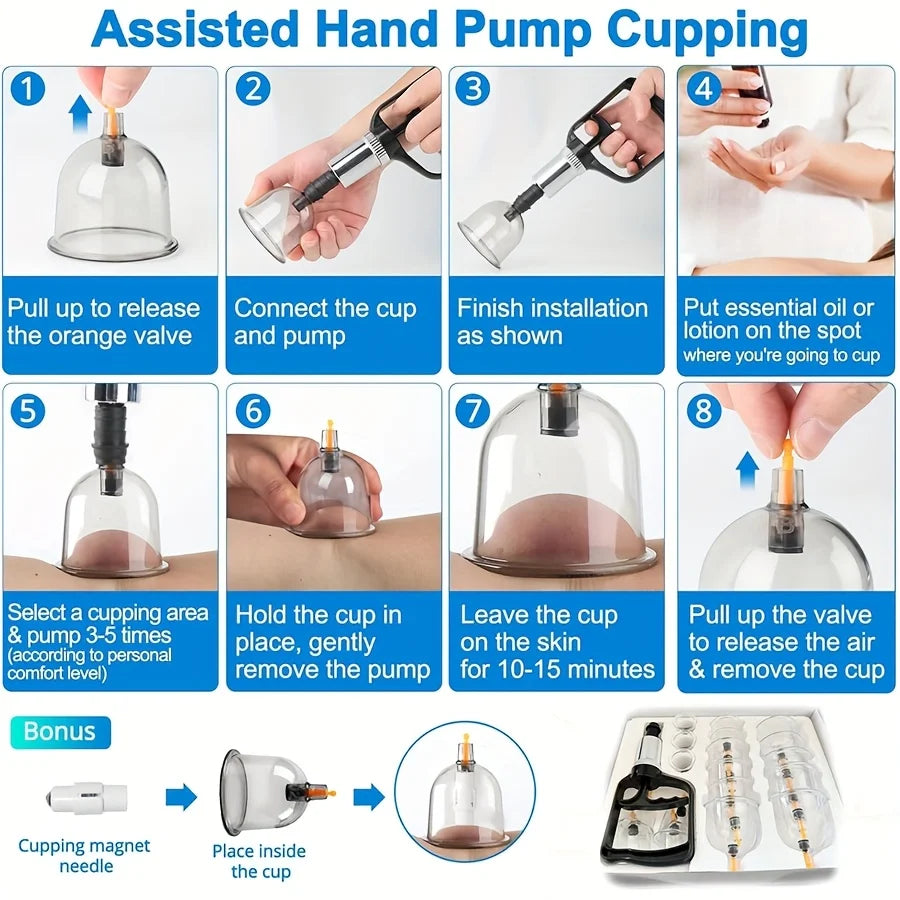 Assisted Hand Pump Cupping

1
Pull up to release the orange valve

2
Connect the cup and pump

3
Finish installation as shown

4
Put essential oil or lotion on the spot where you're going to cup

5
Select a cupping area & pump 3-5 times (according to personal comfort level)

6
Hold the cup in place, gently remove the pump

7
Leave the cup on the skin for 10-15 minutes

8
Pull up the valve to release the air & remove the cup

Bonus

Cupping magnet needle

Place inside the cup