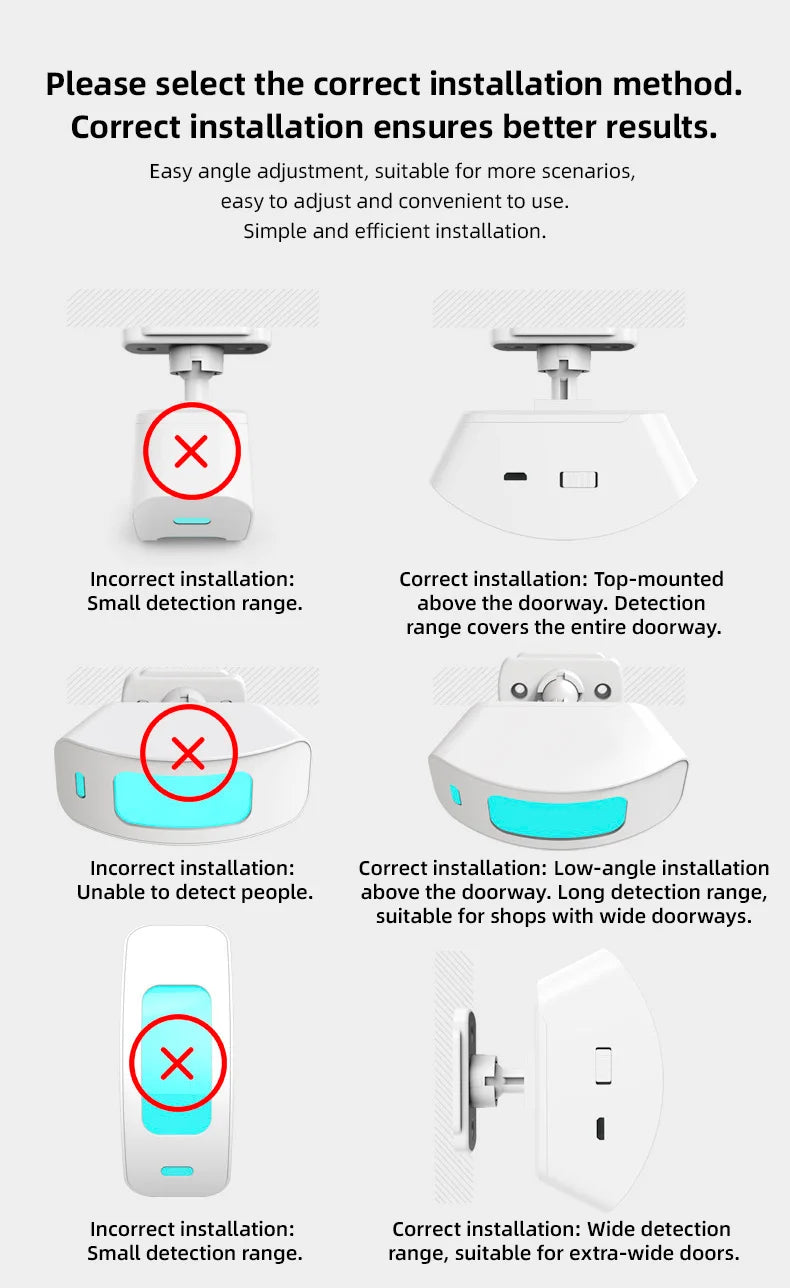 Please select the correct installation method.
Correct installation ensures better results.

Easy angle adjustment, suitable for more scenarios, easy to adjust and convenient to use. Simple and efficient installation.

Incorrect installation: Small detection range.

Correct installation: Top-mounted above the doorway. Detection range covers the entire doorway.

Incorrect installation: Unable to detect people.

Correct installation: Low-angle installation above the doorway. Long detection range, suitable for shops with wide doorways.

Incorrect installation: Small detection range.

Correct installation: Wide detection range, suitable for extra-wide doors.