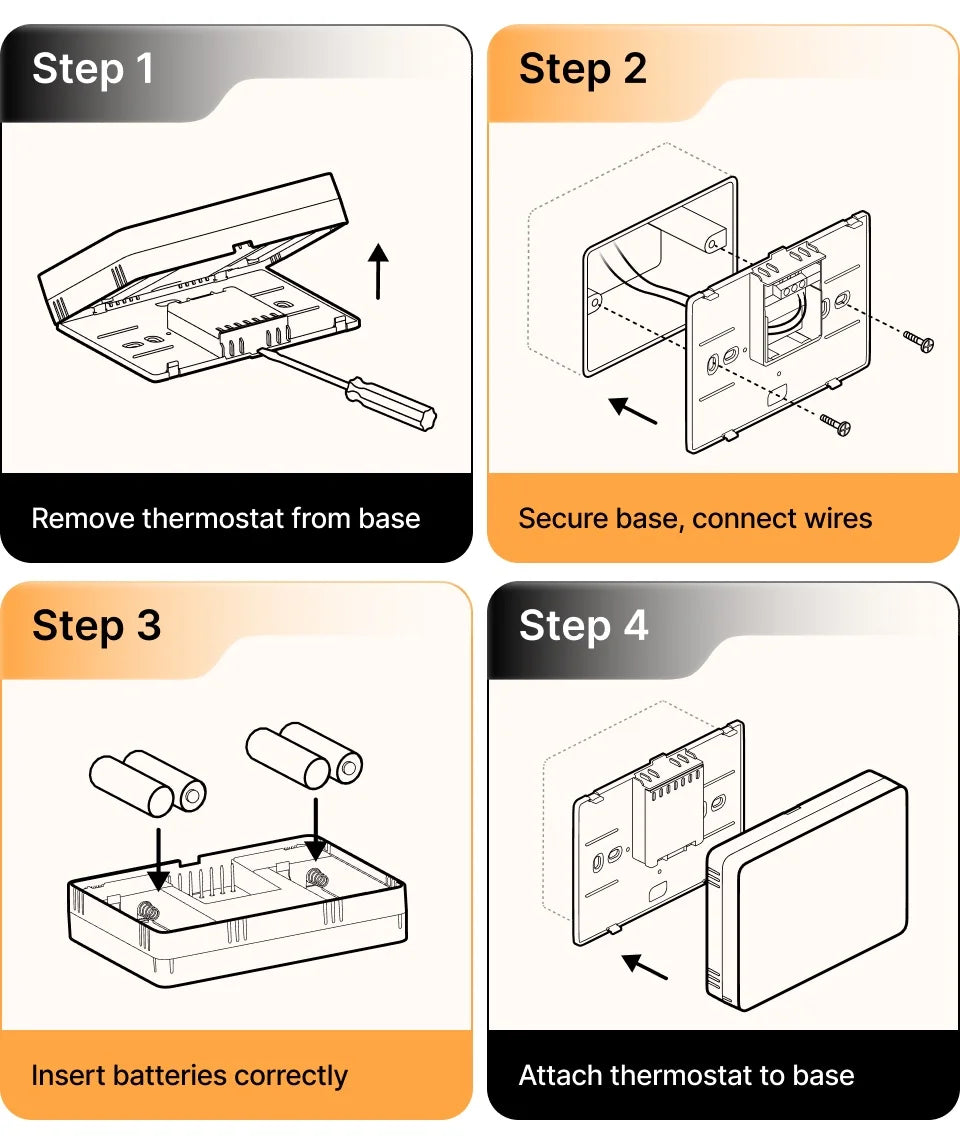 Step 1

Remove thermostat from base

Step 2

Secure base, connect wires

Step 3

Insert batteries correctly

Step 4

Attach thermostat to base