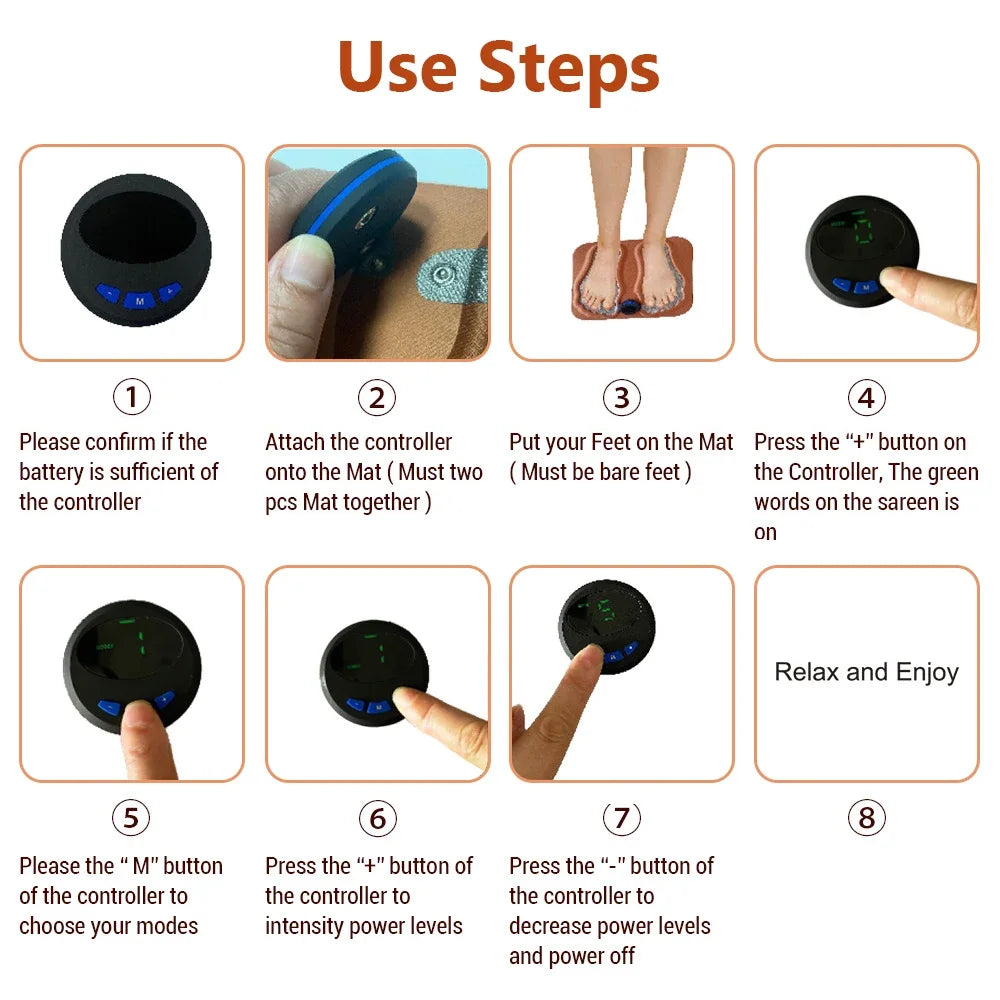 Use Steps

M

①
Please confirm if the battery is sufficient of the controller

②
Attach the controller onto the Mat ( Must two pcs Mat together )

③
Put your Feet on the Mat ( Must be bare feet )

④
Press the “+” button on the Controller, The green words on the sareen is on

⑤
Please the “ M” button of the controller to choose your modes

⑥
Press the “+” button of the controller to intensity power levels

⑦
Press the “-” button of the controller to decrease power levels and power off

Relax and Enjoy

⑧