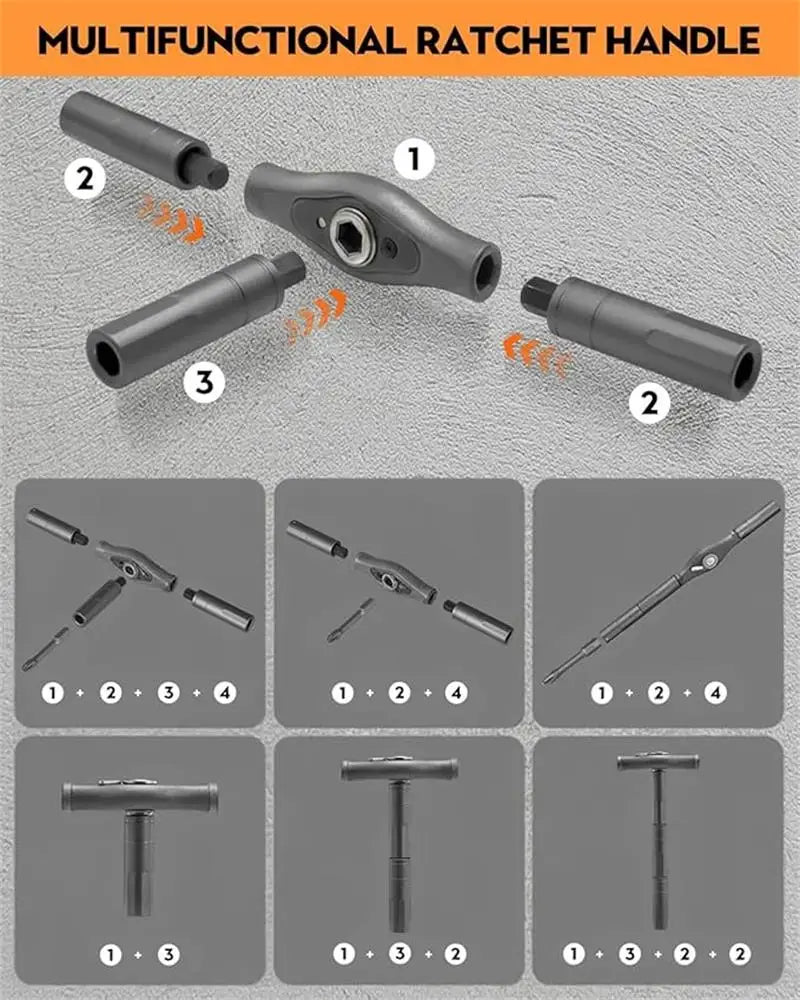 MULTIFUNCTIONAL RATCHET HANDLE

2

1

3

2

1 + 2 + 3 + 4

1 + 2 + 4

1 + 2 + 4

1 + 3

1 + 3 + 2

1 + 3 + 2 + 2