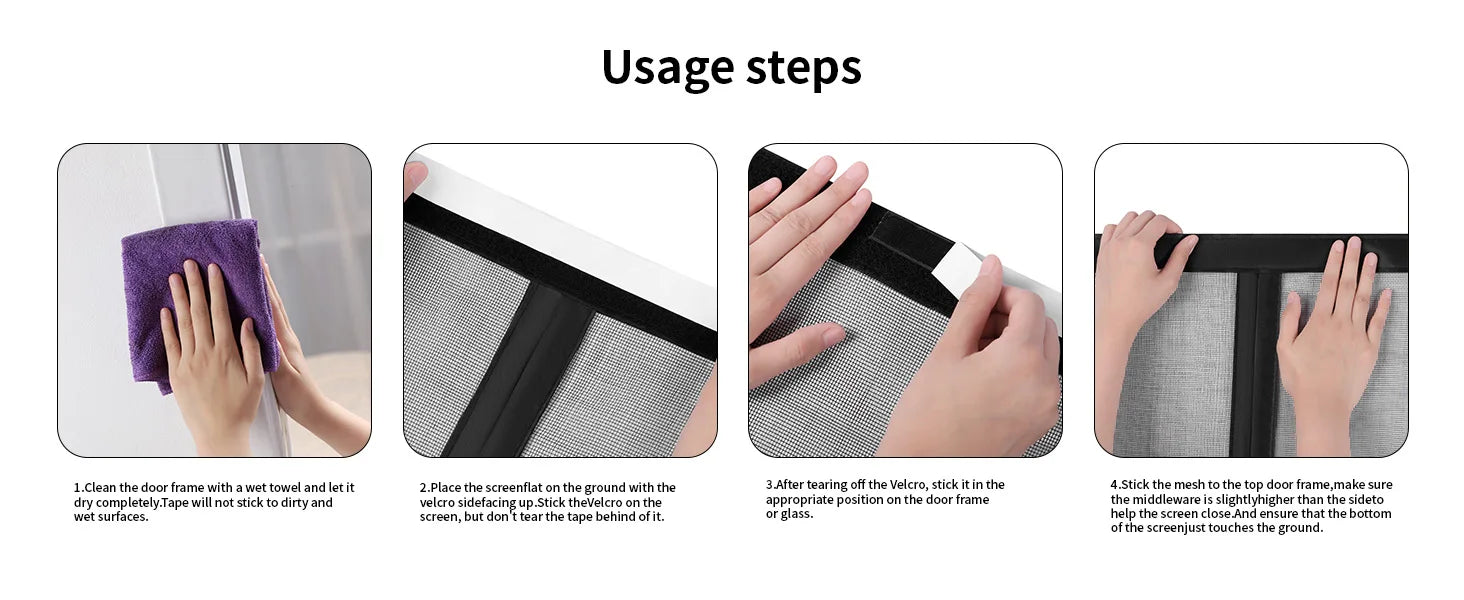 Usage steps

1.Clean the door frame with a wet towel and let it dry completely.Tape will not stick to dirty and wet surfaces.

2.Place the screenflat on the ground with the velcro sidefacing up.Stick theVelcro on the screen, but don't tear the tape behind of it.

3.After tearing off the Velcro, stick it in the appropriate position on the door frame or glass.

4.Stick the mesh to the top door frame,make sure the middleware is slightlyhigher than the sideto help the screen close.And ensure that the bottom of the screenjust touches the ground.