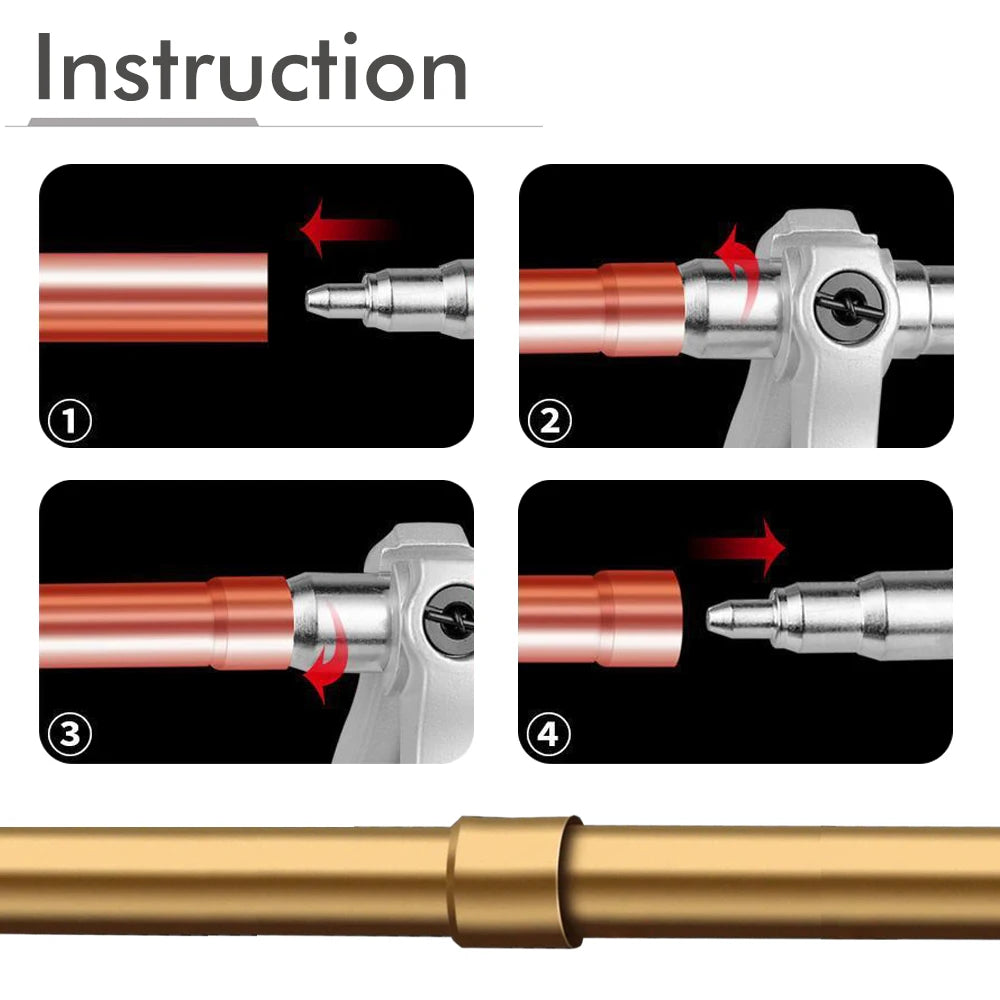 Instruction

①

②

③

④