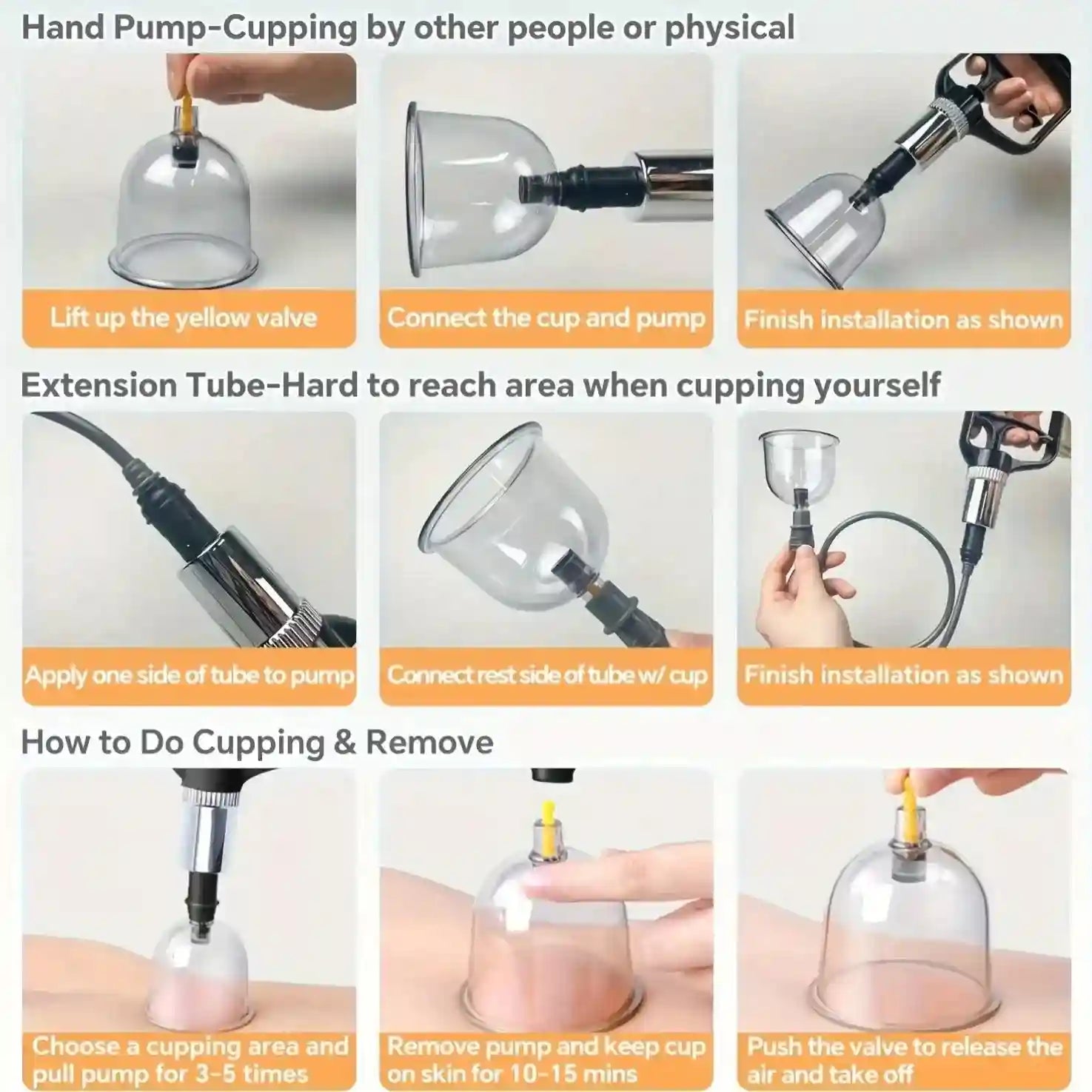 Hand Pump-Cupping by other people or physical

Lift up the yellow valve

Connect the cup and pump

Finish installation as shown

Extension Tube-Hard to reach area when cupping yourself

Apply one side of tube to pump

Connect rest side of tube w/ cup

Finish installation as shown

How to Do Cupping & Remove

Choose a cupping area and pull pump for 3-5 times

Remove pump and keep cup on skin for 10-15 mins

Push the valve to release the air and take off