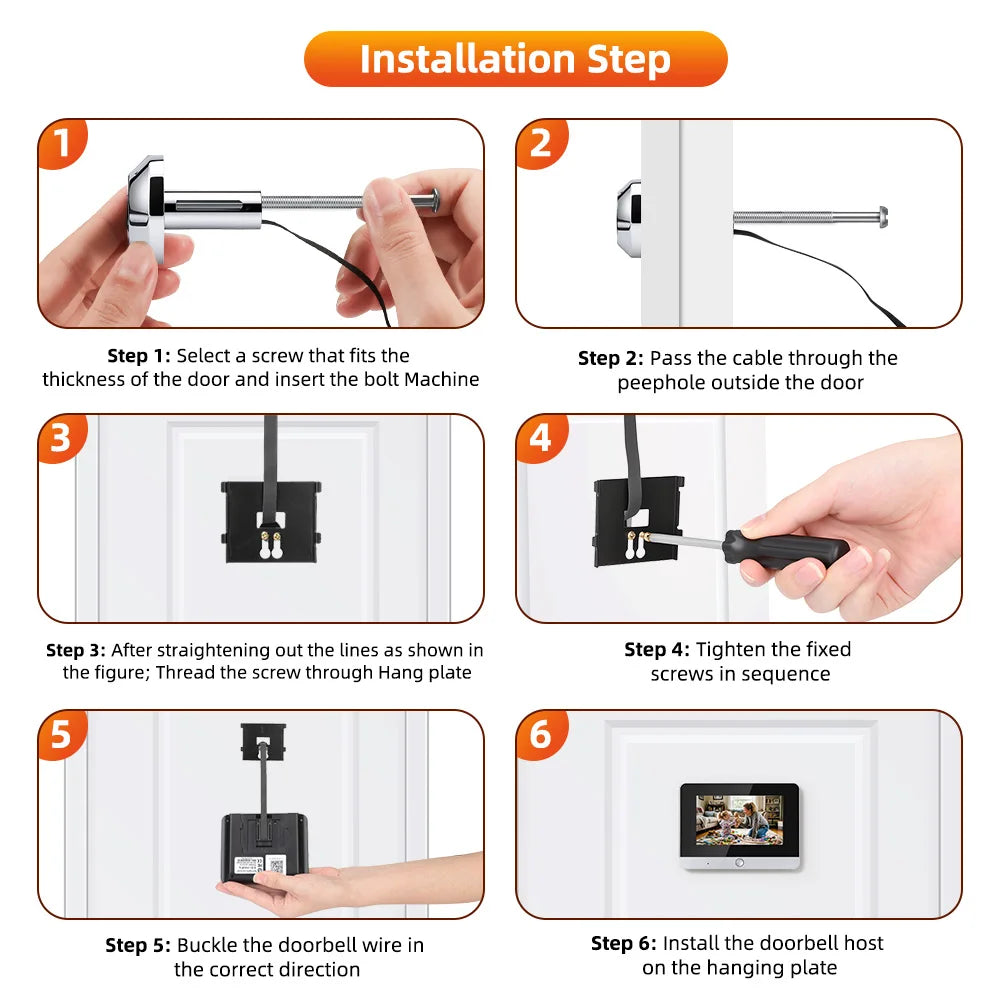 Installation Step

1

Step 1: Select a screw that fits the thickness of the door and insert the bolt Machine

2

Step 2: Pass the cable through the peephole outside the door

3

Step 3: After straightening out the lines as shown in the figure; Thread the screw through Hang plate

4

Step 4: Tighten the fixed screws in sequence

5

Step 5: Buckle the doorbell wire in the correct direction

6

Step 6: Install the doorbell host on the hanging plate