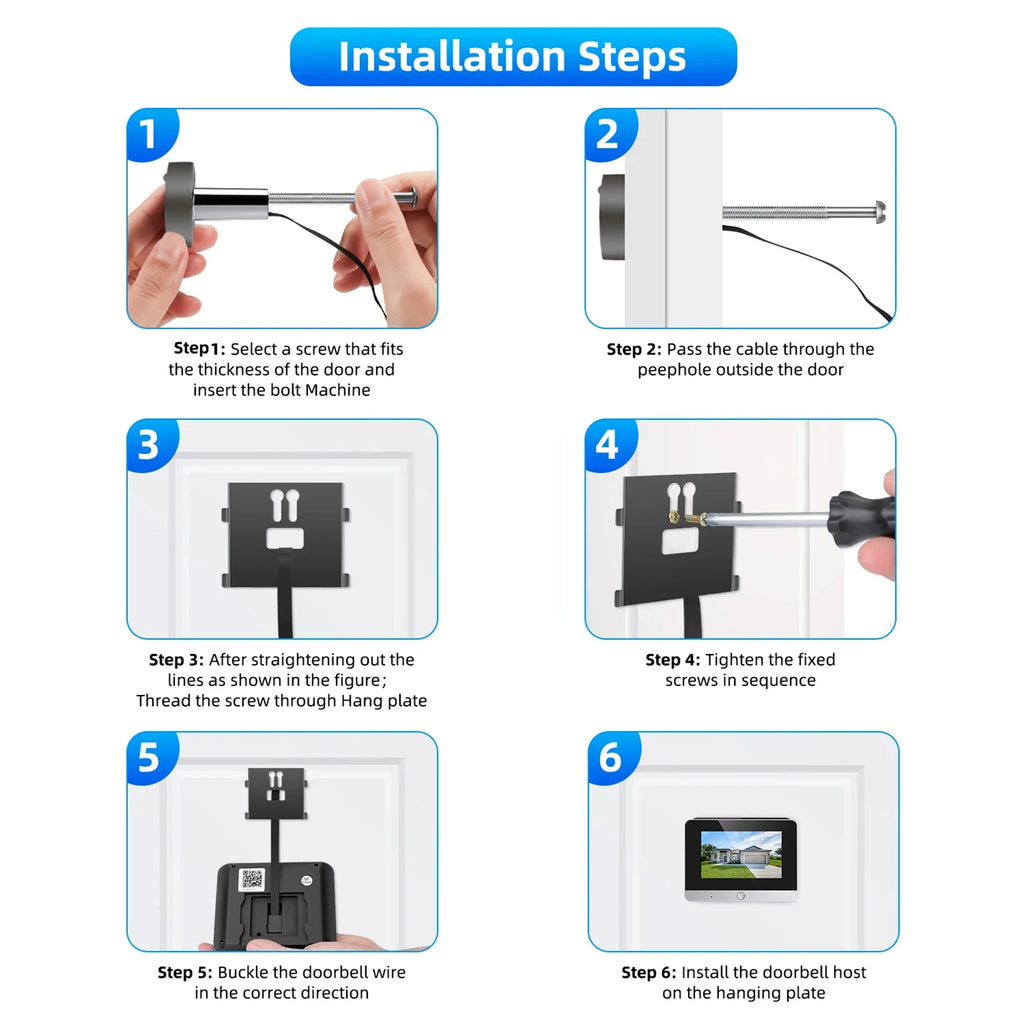 Installation Steps

1

Step1: Select a screw that fits the thickness of the door and insert the bolt Machine

2

Step 2: Pass the cable through the peephole outside the door

3

Step 3: After straightening out the lines as shown in the figure; Thread the screw through Hang plate

4

Step 4: Tighten the fixed screws in sequence

5

Step 5: Buckle the doorbell wire in the correct direction

6

Step 6: Install the doorbell host on the hanging plate