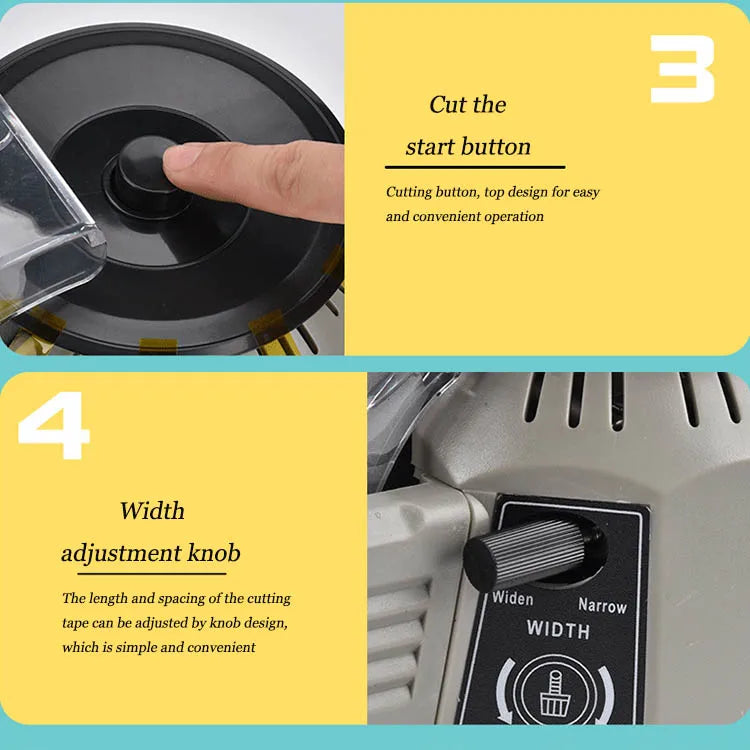 3

Cut the start button

Cutting button, top design for easy and convenient operation

4

Width adjustment knob

The length and spacing of the cutting tape can be adjusted by knob design, which is simple and convenient

Widen Narrow
WIDTH