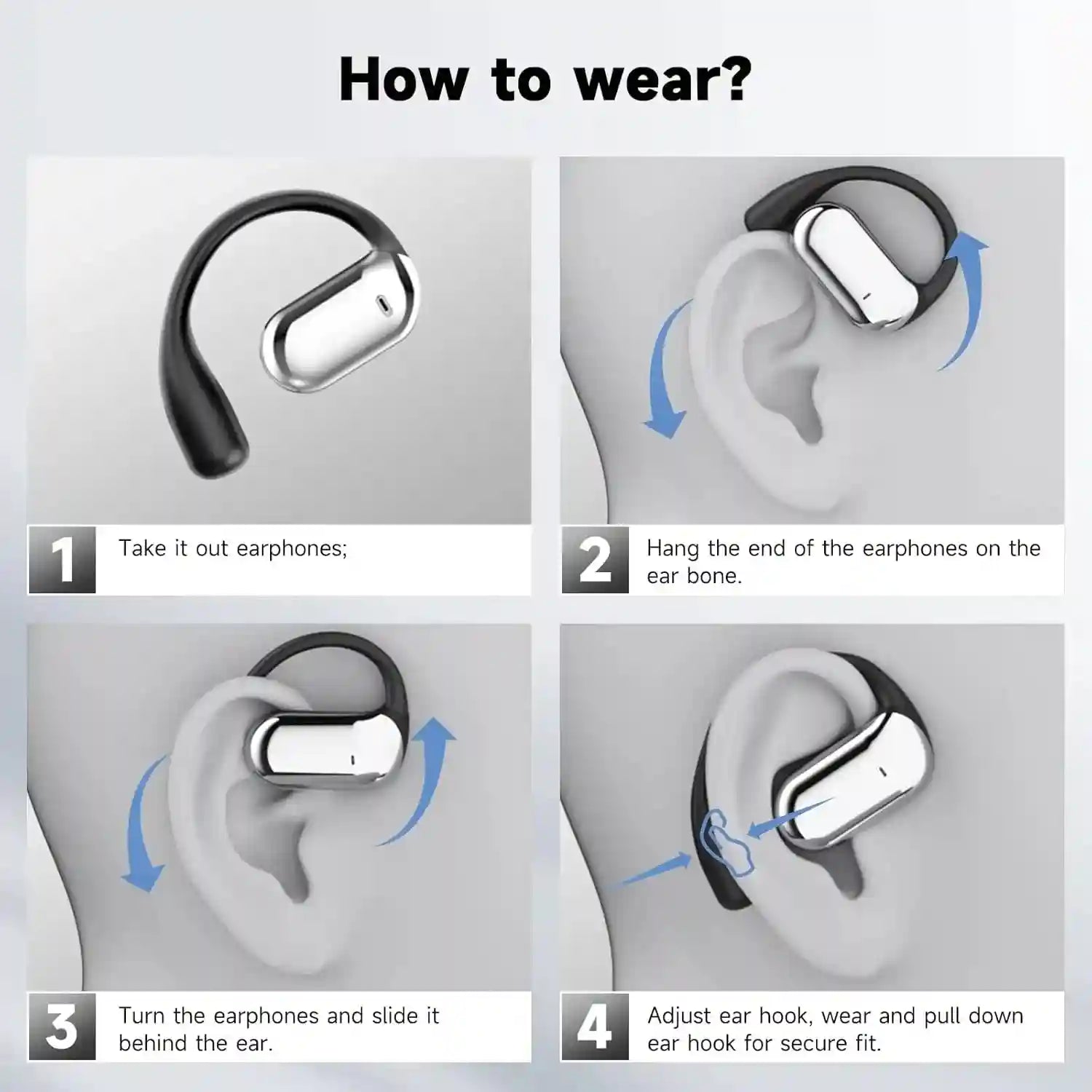 How to wear?

1 Take it out earphones;

2 Hang the end of the earphones on the ear bone.

3 Turn the earphones and slide it behind the ear.

4 Adjust ear hook, wear and pull down ear hook for secure fit.