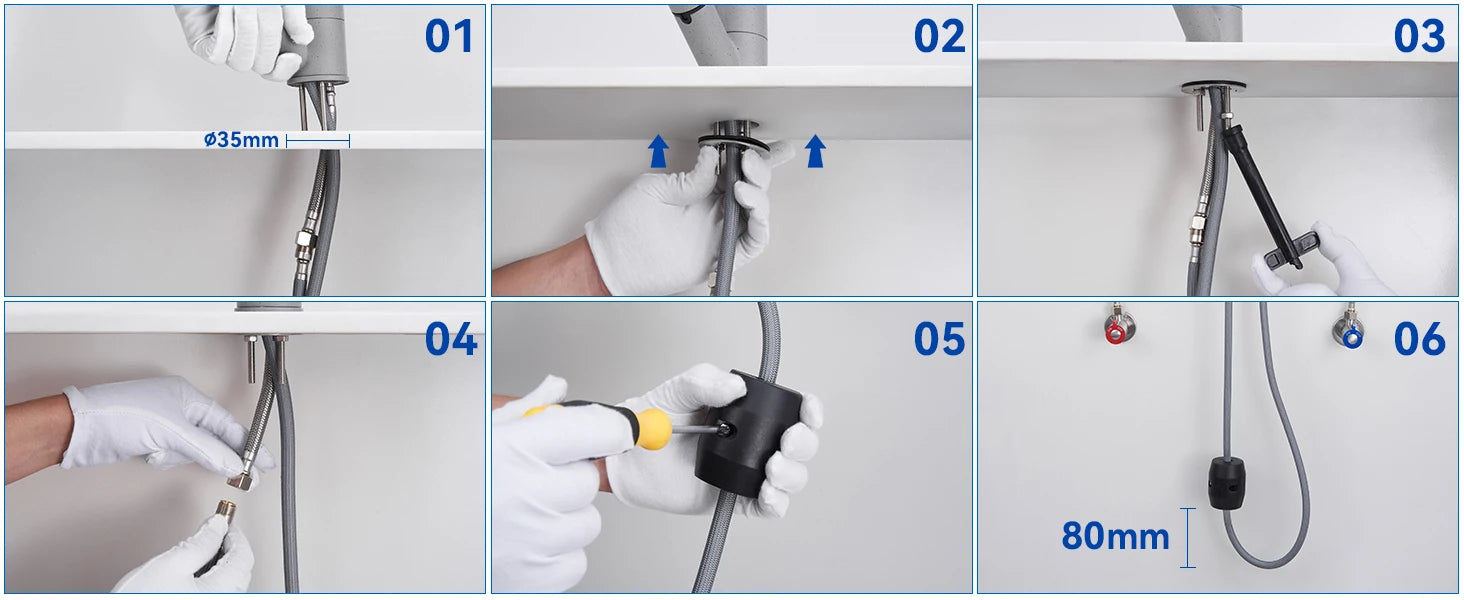 01
ø35mm
02
03
04
05
06
80mm