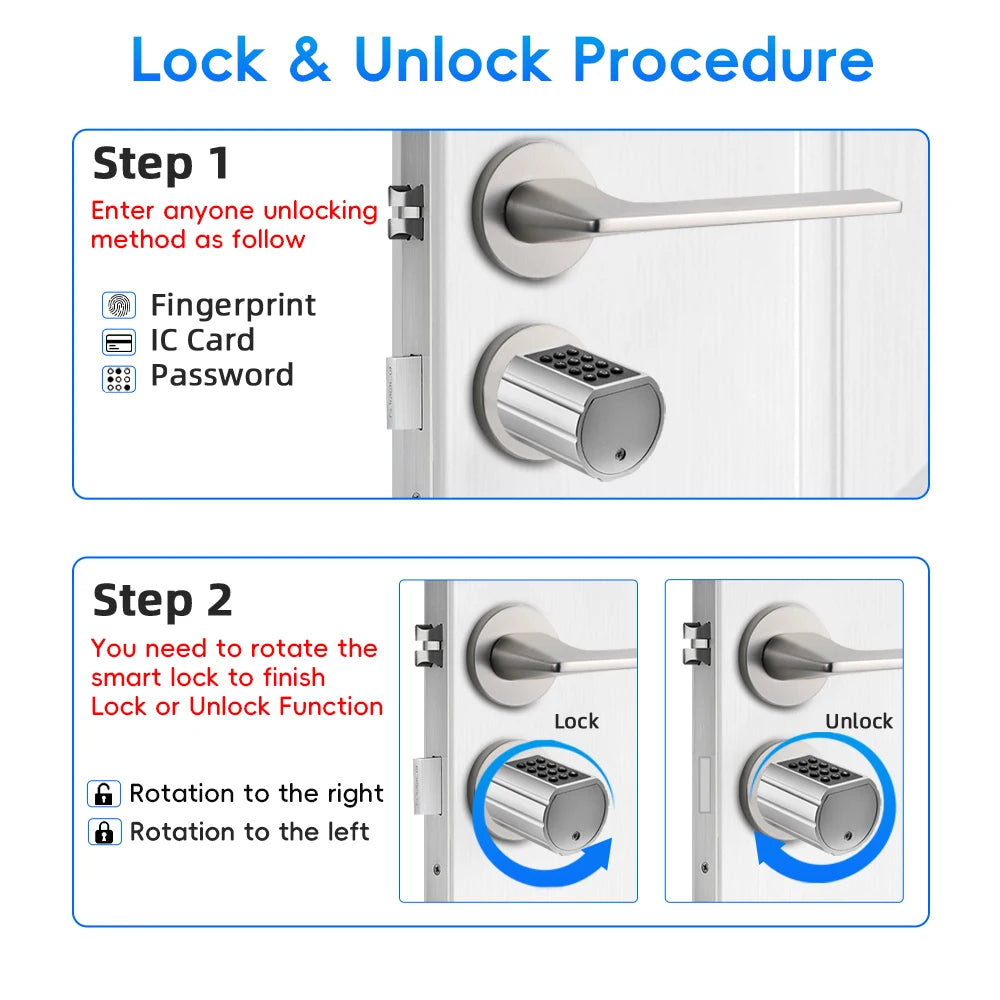 Lock & Unlock Procedure

Step 1

Enter anyone unlocking method as follow

Fingerprint
IC Card
Password

Step 2

You need to rotate the smart lock to finish Lock or Unlock Function

Rotation to the right
Rotation to the left

Lock

Unlock