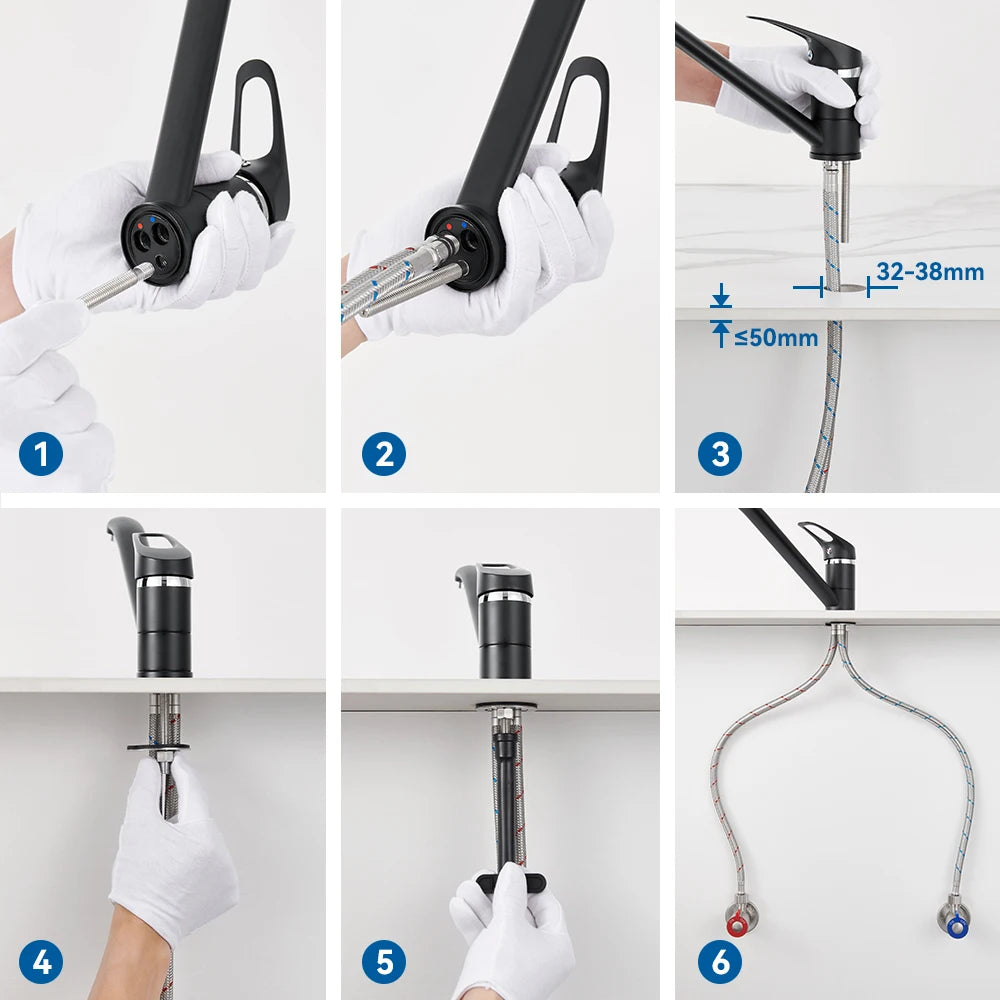 1

2

32-38mm

≤50mm

3

4

5

6