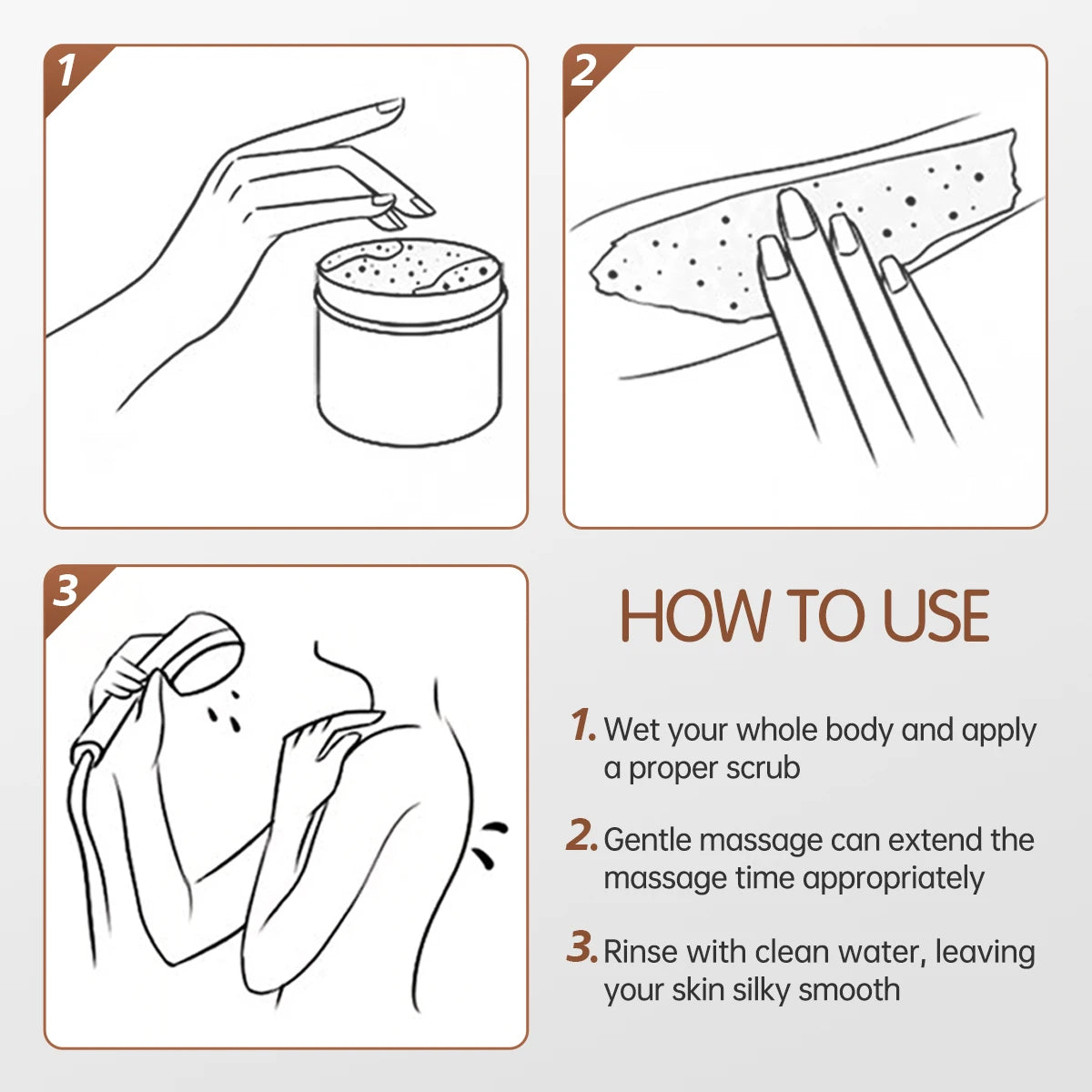 1

2

3

HOW TO USE

1. Wet your whole body and apply a proper scrub

2. Gentle massage can extend the massage time appropriately

3. Rinse with clean water, leaving your skin silky smooth